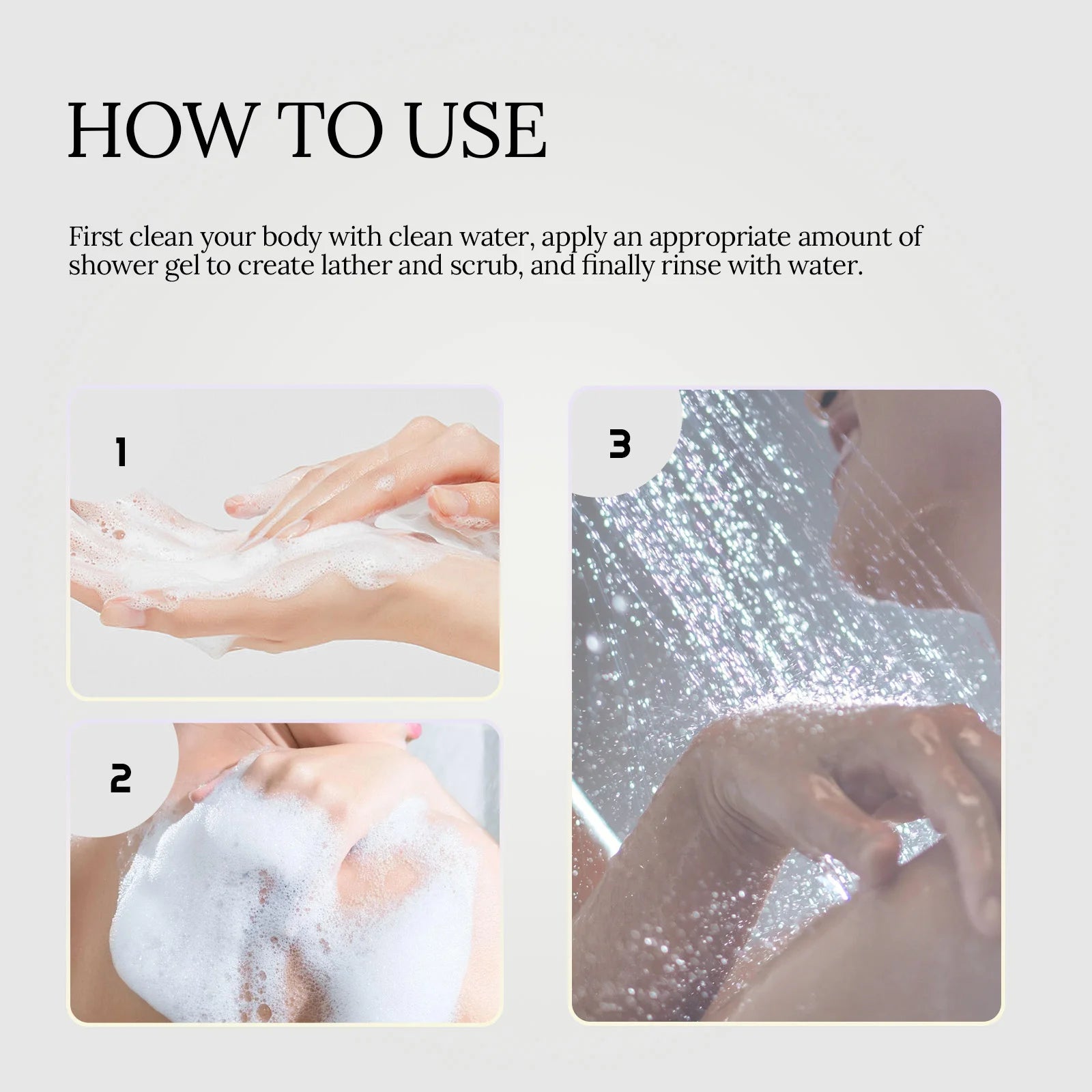 HOW TO USE

First clean your body with clean water, apply an appropriate amount of shower gel to create lather and scrub, and finally rinse with water.

1

2

3