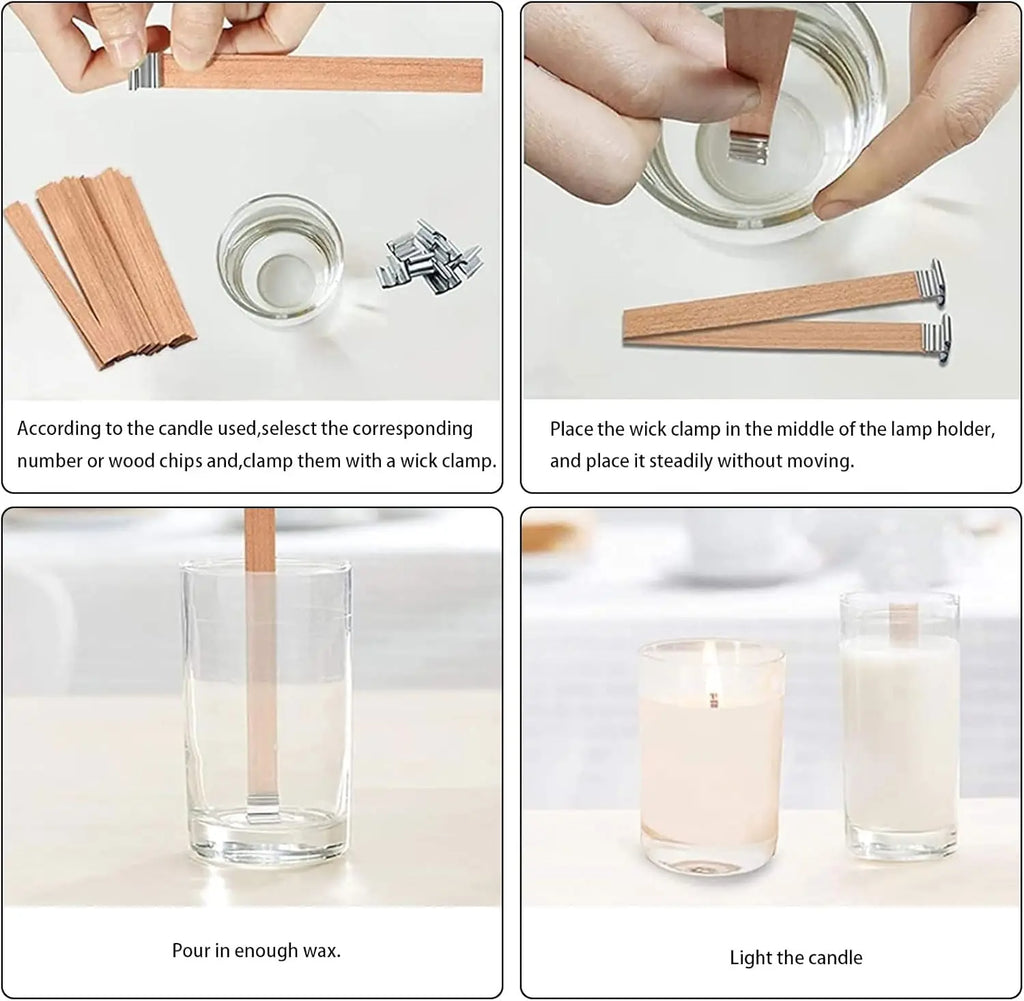 According to the candle used,selesct the corresponding number or wood chips and,clamp them with a wick clamp.

Place the wick clamp in the middle of the lamp holder, and place it steadily without moving.

Pour in enough wax.

Light the candle