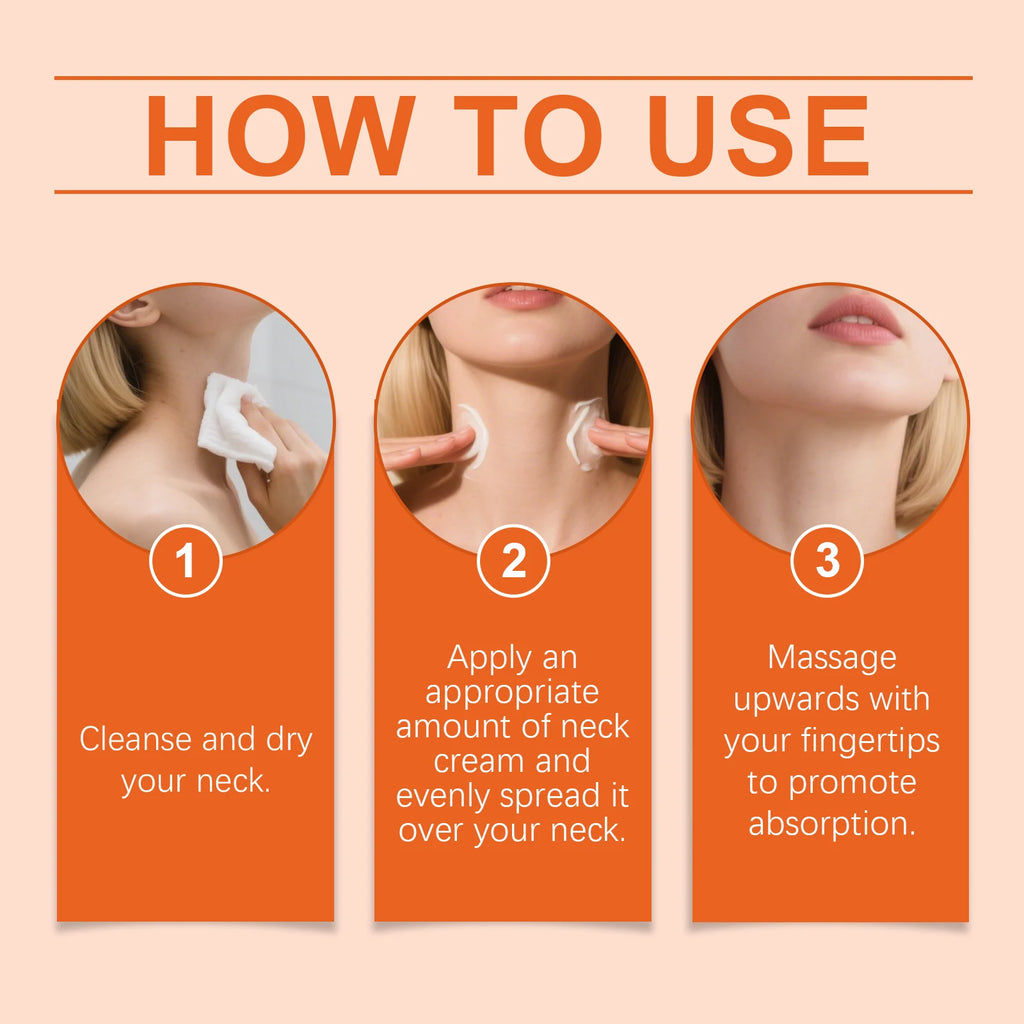 HOW TO USE

1

Cleanse and dry your neck.

2

Apply an appropriate amount of neck cream and evenly spread it over your neck.

3

Massage upwards with your fingertips to promote absorption.