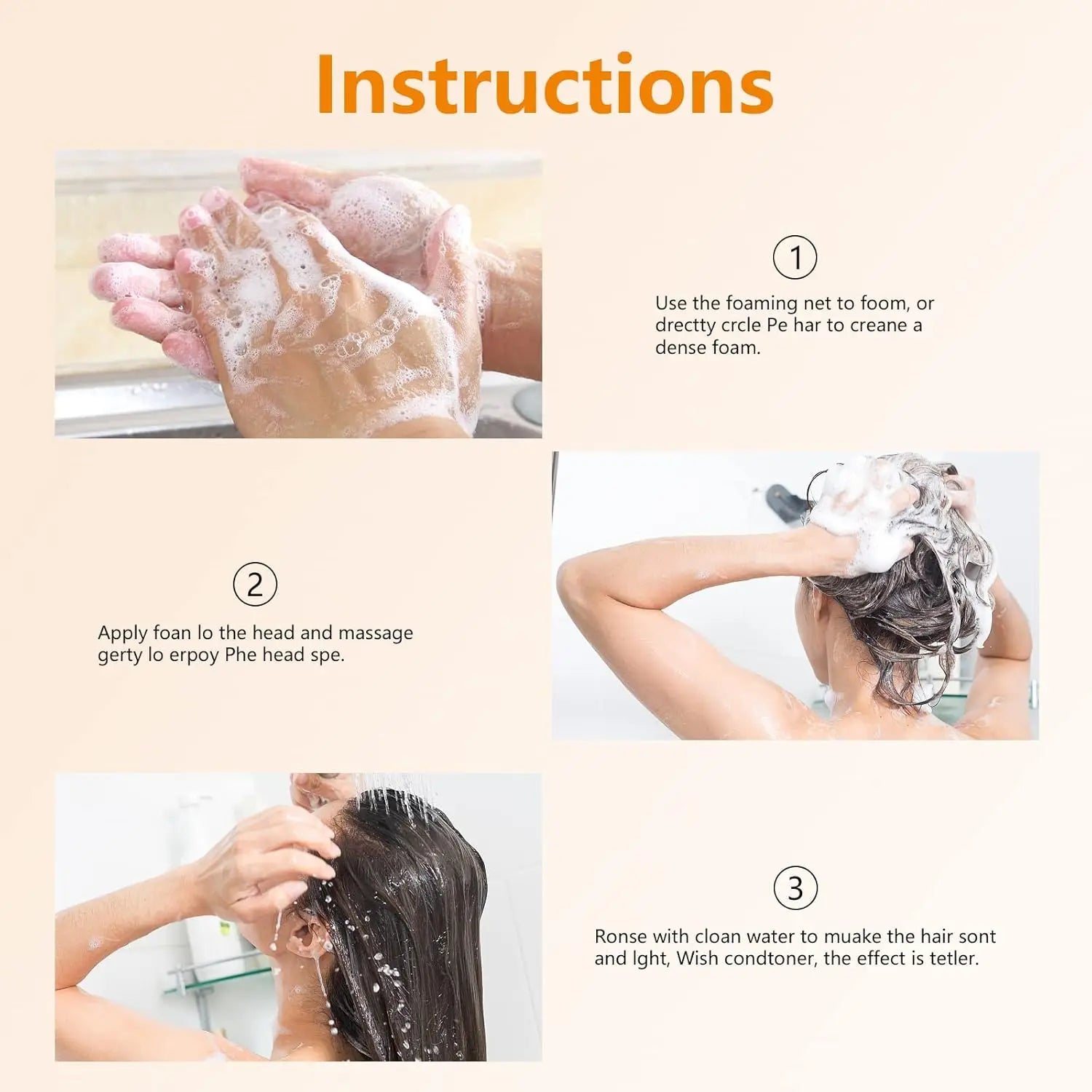 Instructions

①

Use the foaming net to foom, or drectty crcle Pe har to creane a dense foam.

②

Apply foan lo the head and massage gerty lo erpoy Phe head spe.

③

Ronse with cloan water to muake the hair sont and lght, Wish condtoner, the effect is tetler.