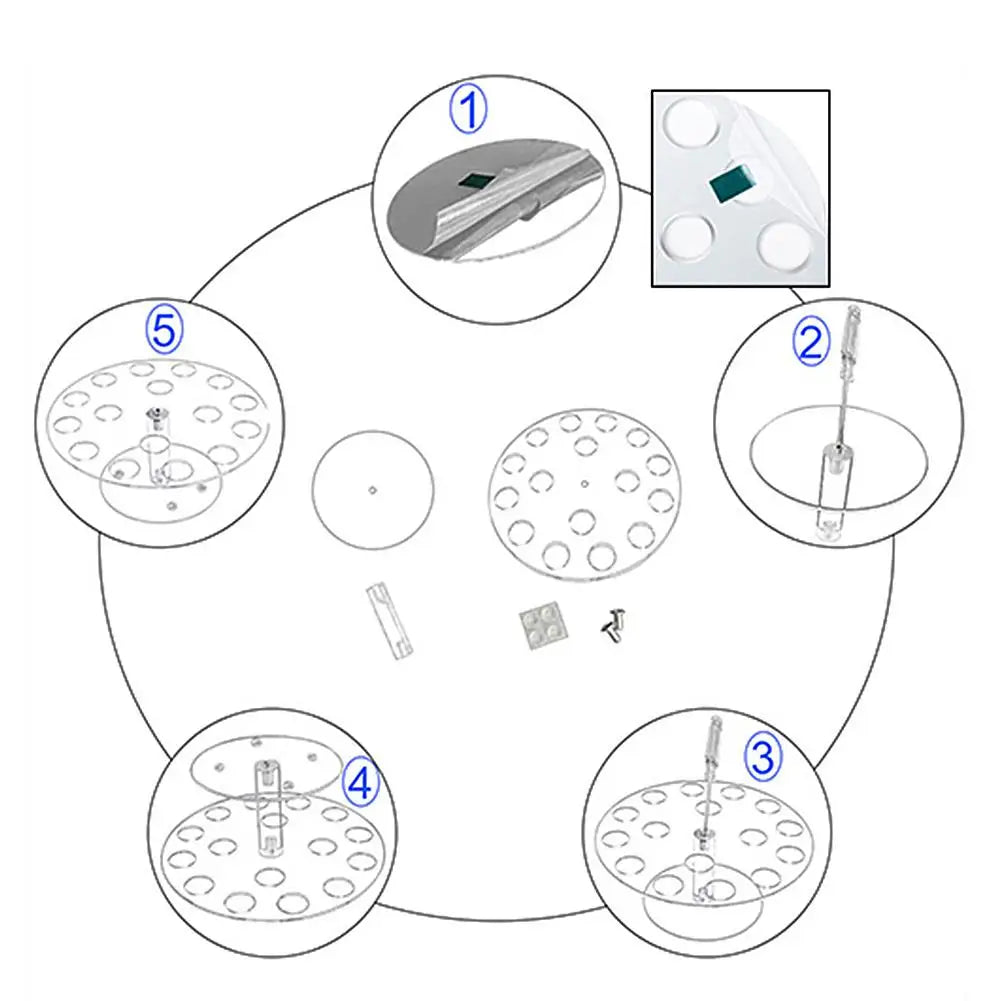 1

2

3

4

5