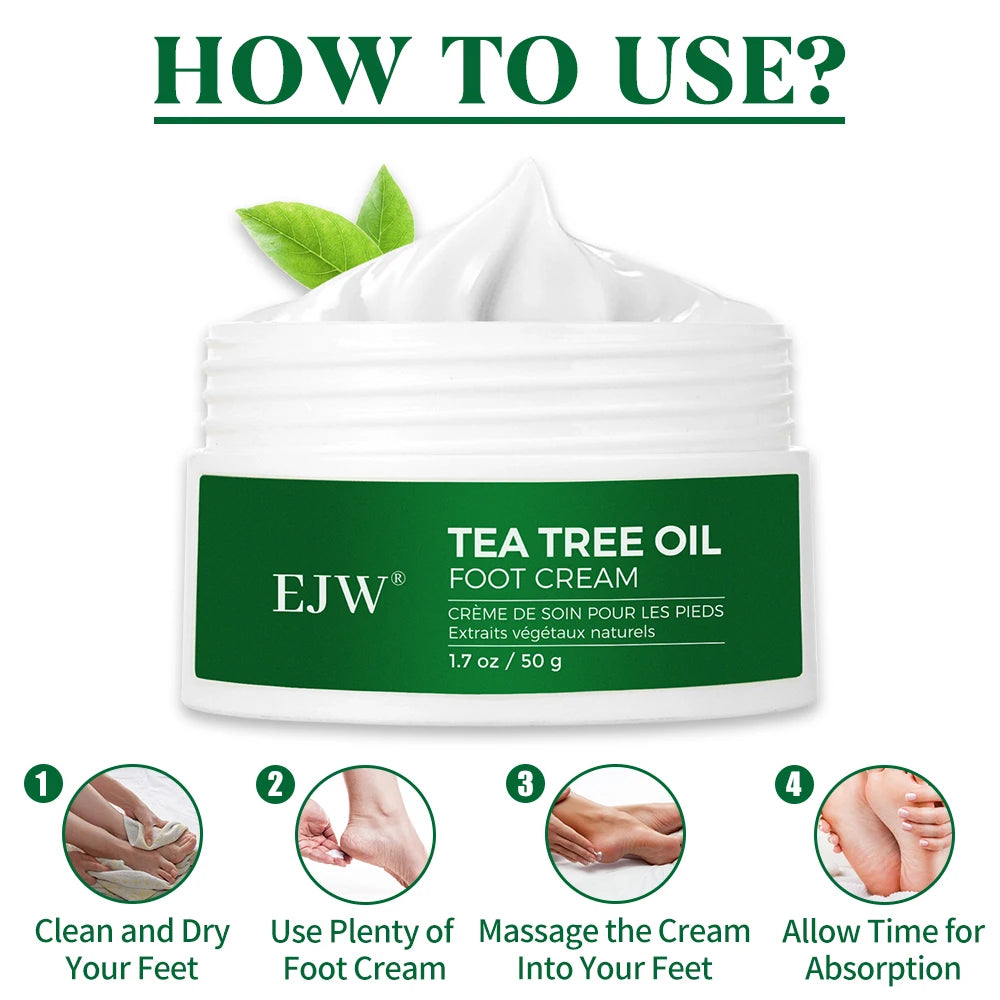 HOW TO USE?

EJW®

TEA TREE OIL
FOOT CREAM
CRÈME DE SOIN POUR LES PIEDS
Extraits végétaux naturels
1.7 oz / 50 g

1
Clean and Dry Your Feet

2
Use Plenty of Foot Cream

3
Massage the Cream Into Your Feet

4
Allow Time for Absorption