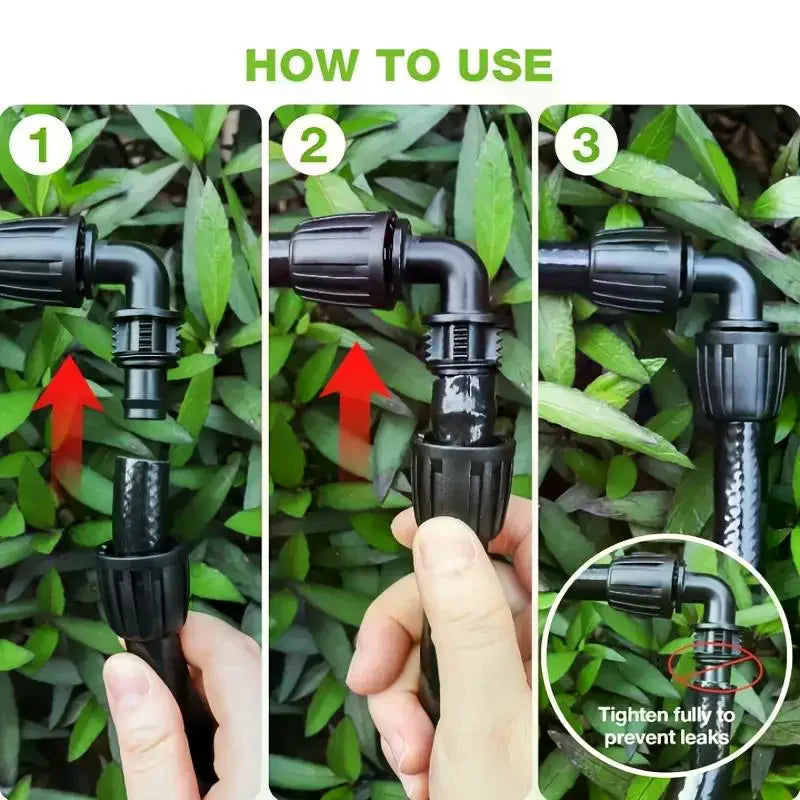 HOW TO USE

1

2

3

Tighten fully to prevent leaks