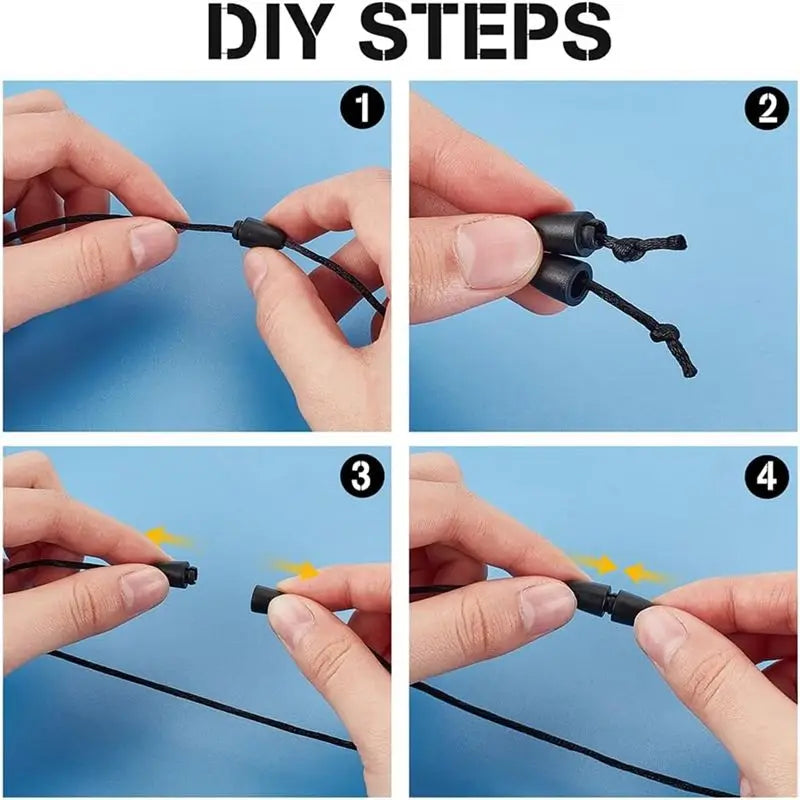 DIY STEPS

1

2

3

4