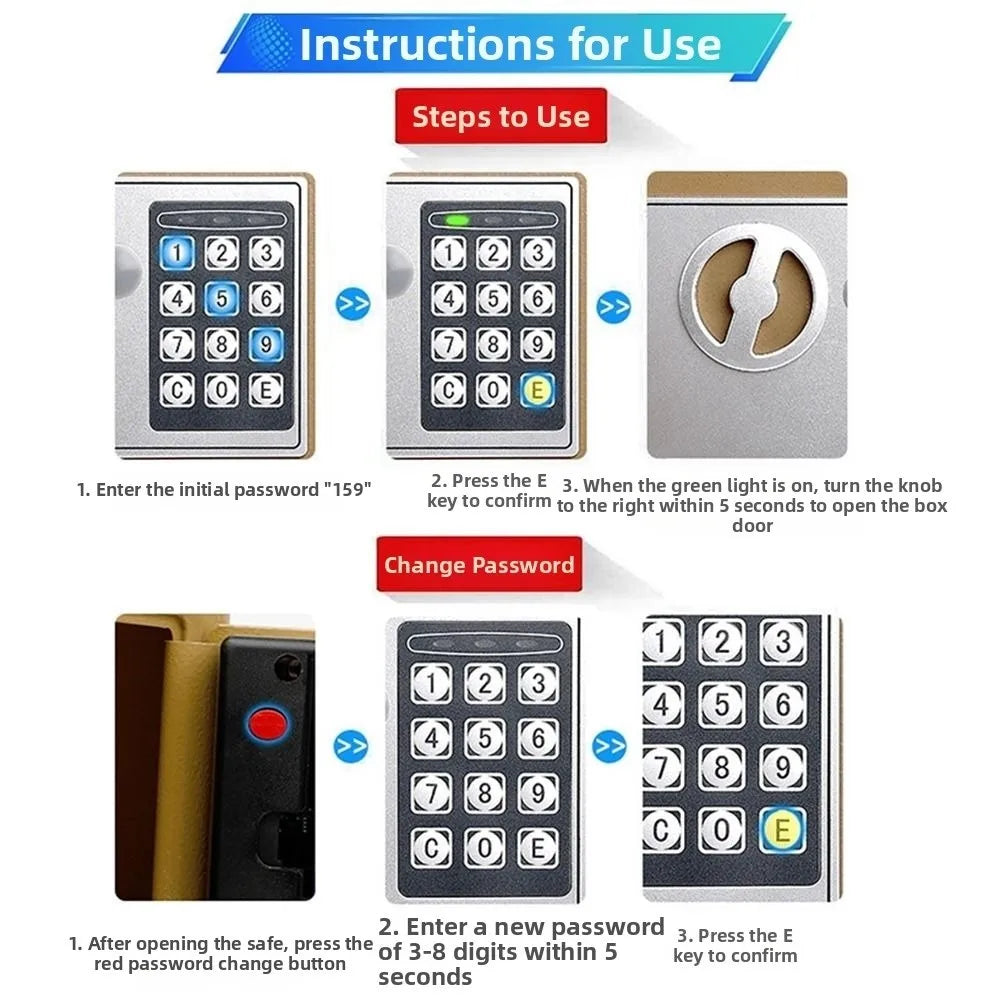 Instructions for Use

Steps to Use

1 2 3
4 5 6
7 8 9
C 0 E

>>

1 2 3
4 5 6
7 8 9
C 0 E

>>

1. Enter the initial password "159"

2. Press the E key to confirm

3. When the green light is on, turn the knob to the right within 5 seconds to open the box door

Change Password

>>

1 2 3
4 5 6
7 8 9
C 0 E

>>

1 2 3
4 5 6
7 8 9
C 0 E

1. After opening the safe, press the red password change button

2. Enter a new password of 3-8 digits within 5 seconds

3. Press the E key to confirm