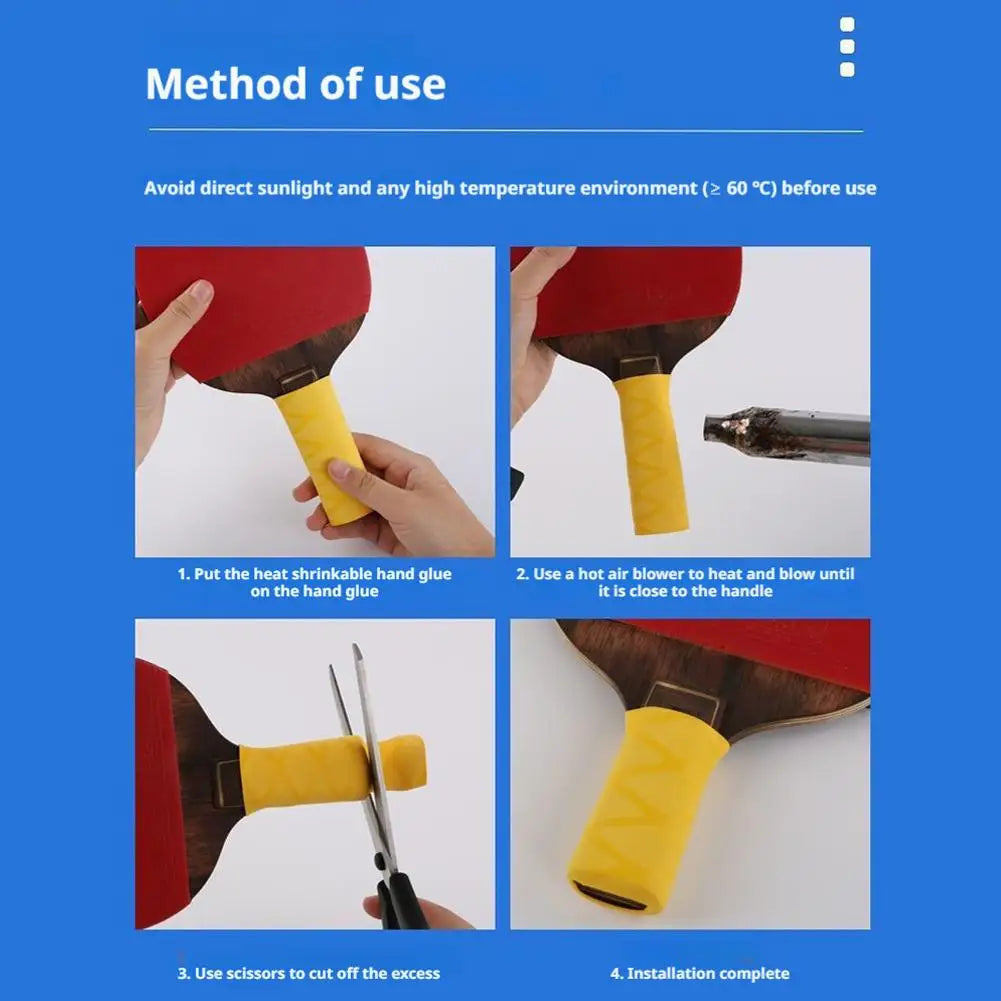 Method of use

Avoid direct sunlight and any high temperature environment (≥ 60 ℃) before use

1. Put the heat shrinkable hand glue on the hand glue

2. Use a hot air blower to heat and blow until it is close to the handle

3. Use scissors to cut off the excess

4. Installation complete