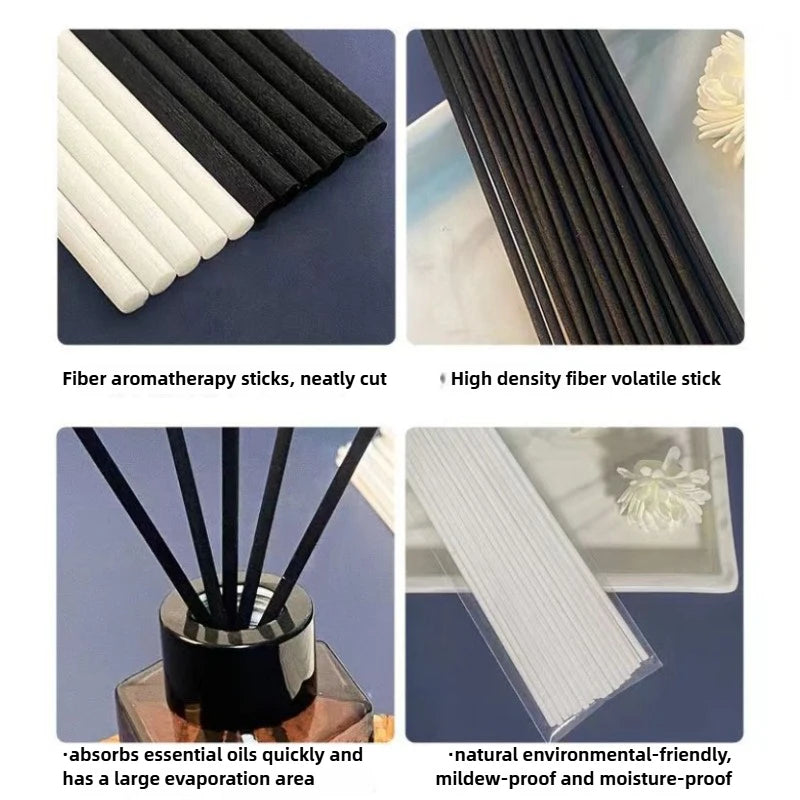 Fiber aromatherapy sticks, neatly cut

High density fiber volatile stick

·absorbs essential oils quickly and has a large evaporation area

·natural environmental-friendly, mildew-proof and moisture-proof