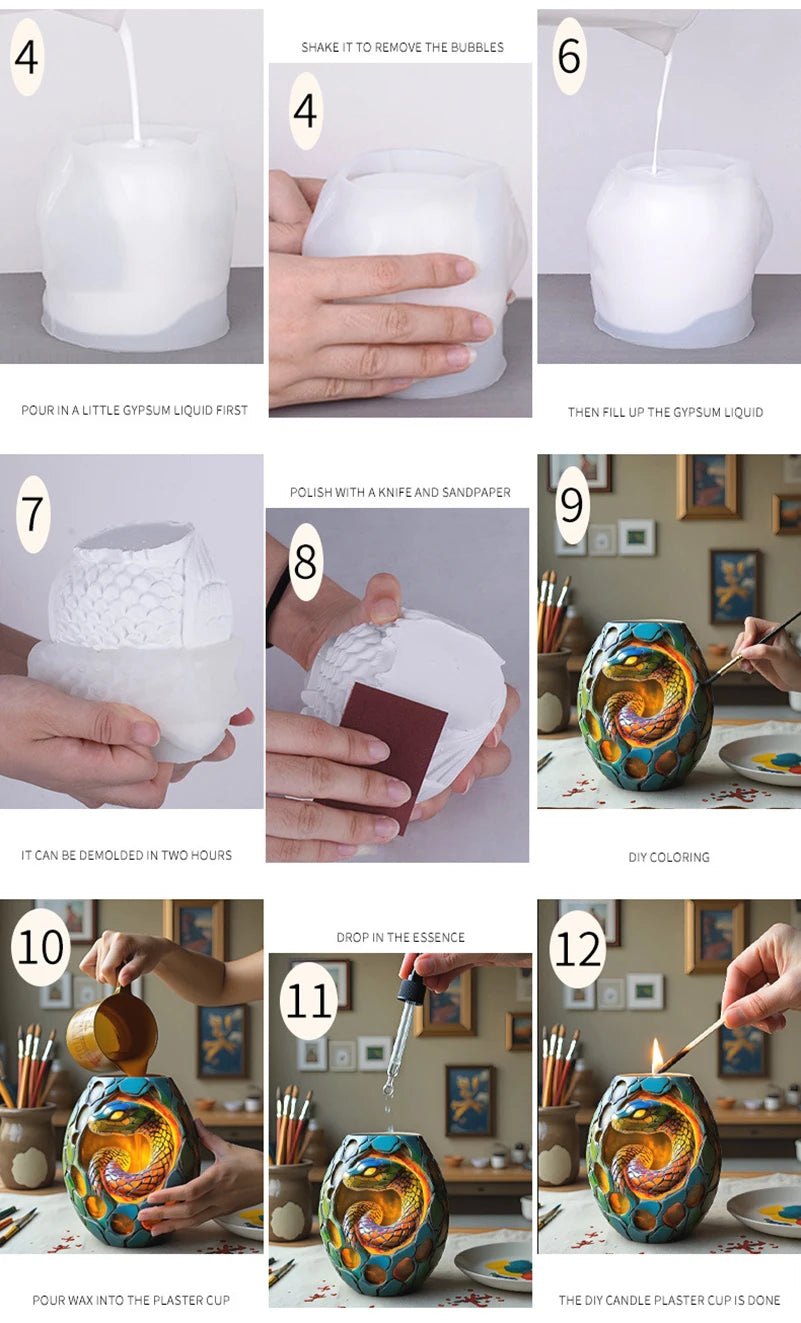 4

POUR IN A LITTLE GYPSUM LIQUID FIRST

SHAKE IT TO REMOVE THE BUBBLES

4

6

THEN FILL UP THE GYPSUM LIQUID

7

IT CAN BE DEMOLDED IN TWO HOURS

POLISH WITH A KNIFE AND SANDPAPER

8

9

DIY COLORING

10

POUR WAX INTO THE PLASTER CUP

DROP IN THE ESSENCE

11

12

THE DIY CANDLE PLASTER CUP IS DONE