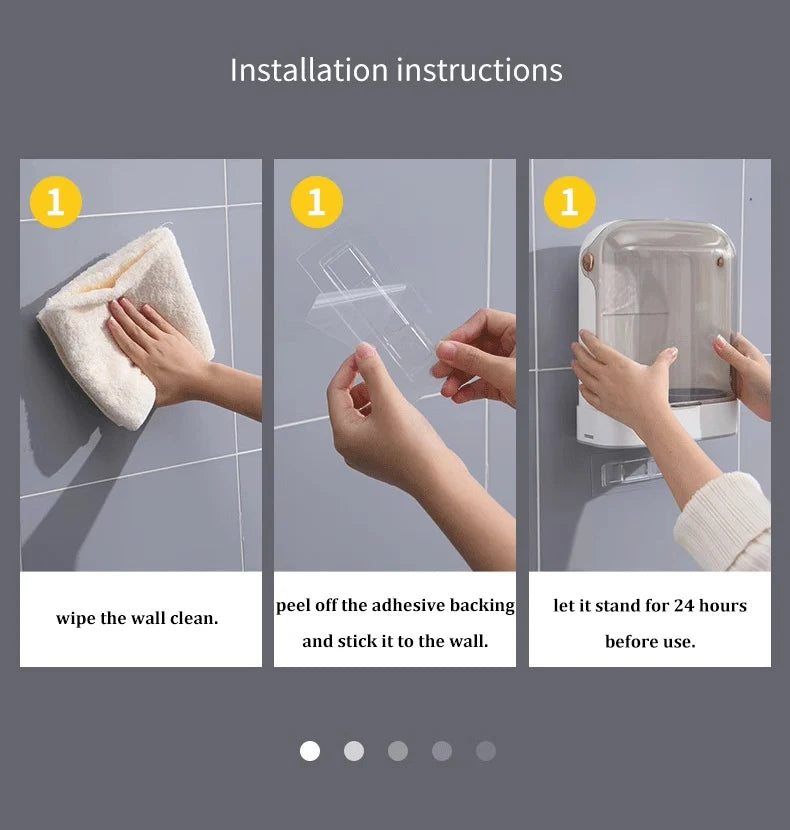 Installation instructions

1

wipe the wall clean.

1

peel off the adhesive backing and stick it to the wall.

1

let it stand for 24 hours before use.