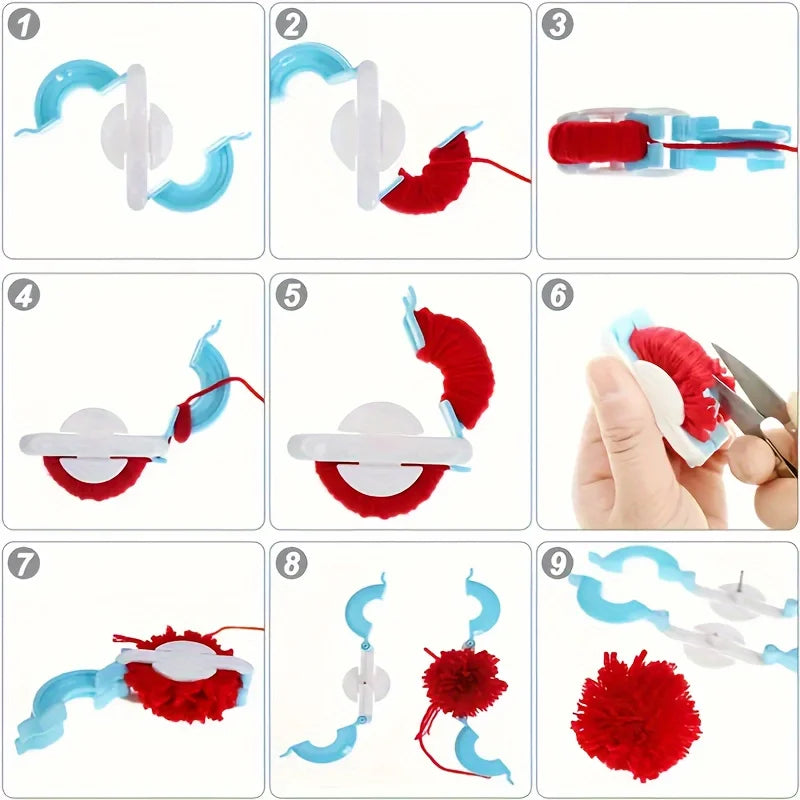 1

2

3

4

5

6

7

8

9