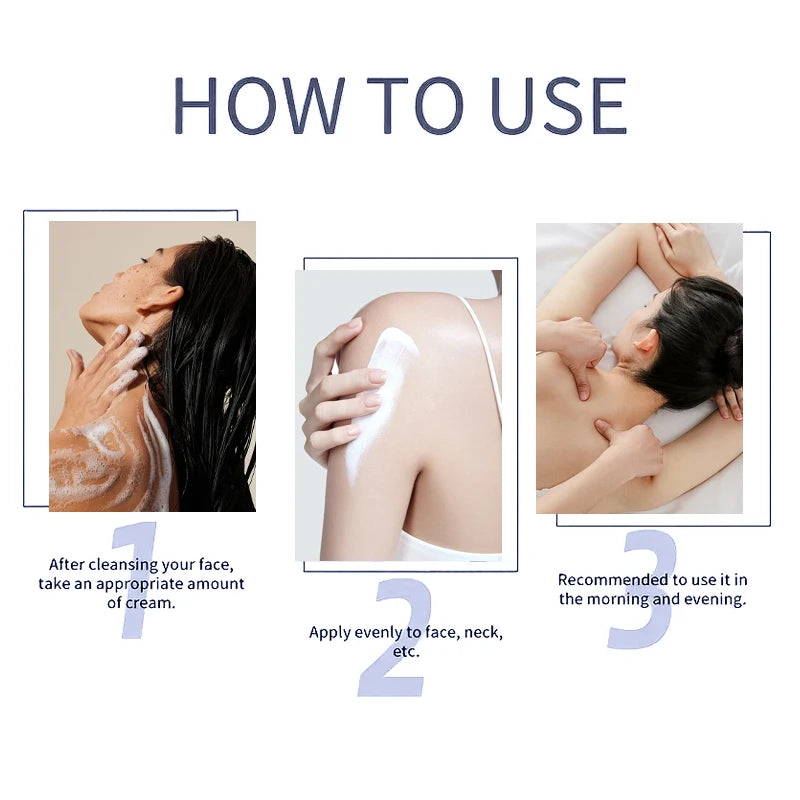 HOW TO USE

1
After cleansing your face, take an appropriate amount of cream.

2
Apply evenly to face, neck, etc.

3
Recommended to use it in the morning and evening.