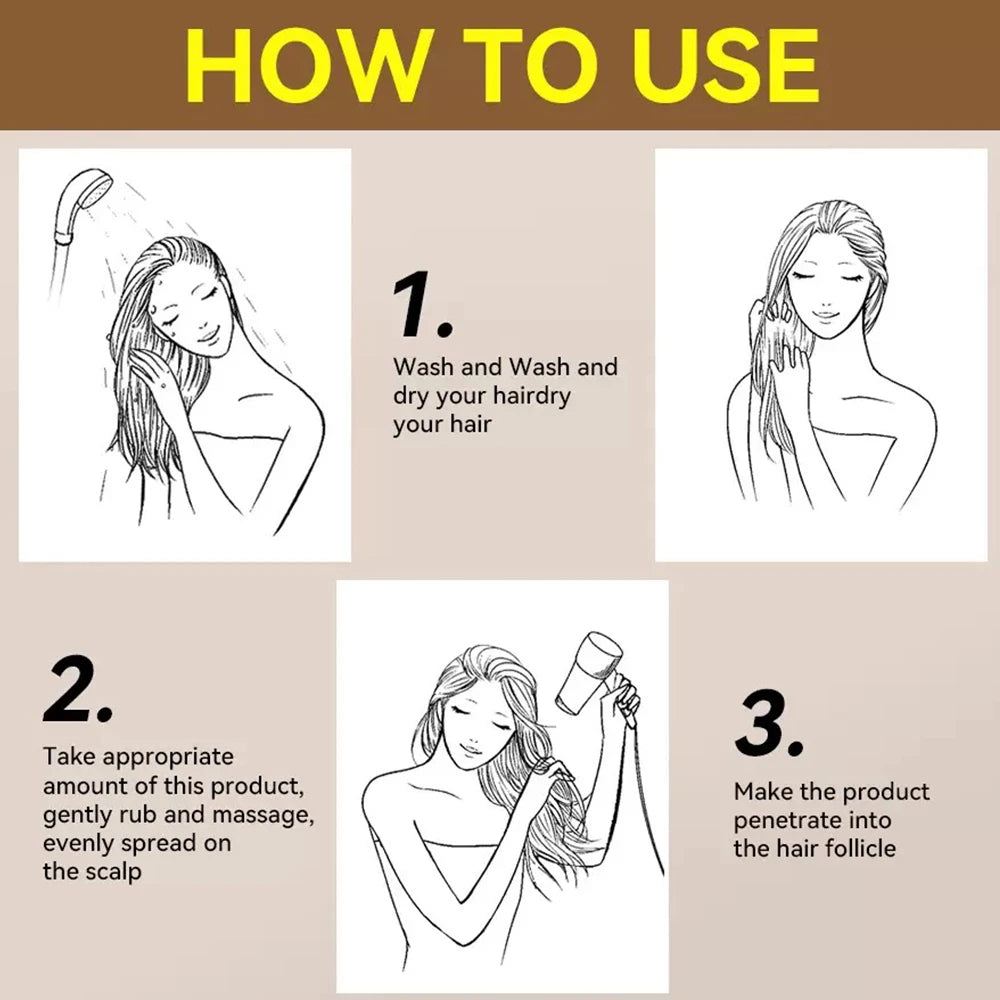 HOW TO USE

1.

Wash and Wash and dry your hairdry your hair

2.

Take appropriate amount of this product, gently rub and massage, evenly spread on the scalp

3.

Make the product penetrate into the hair follicle