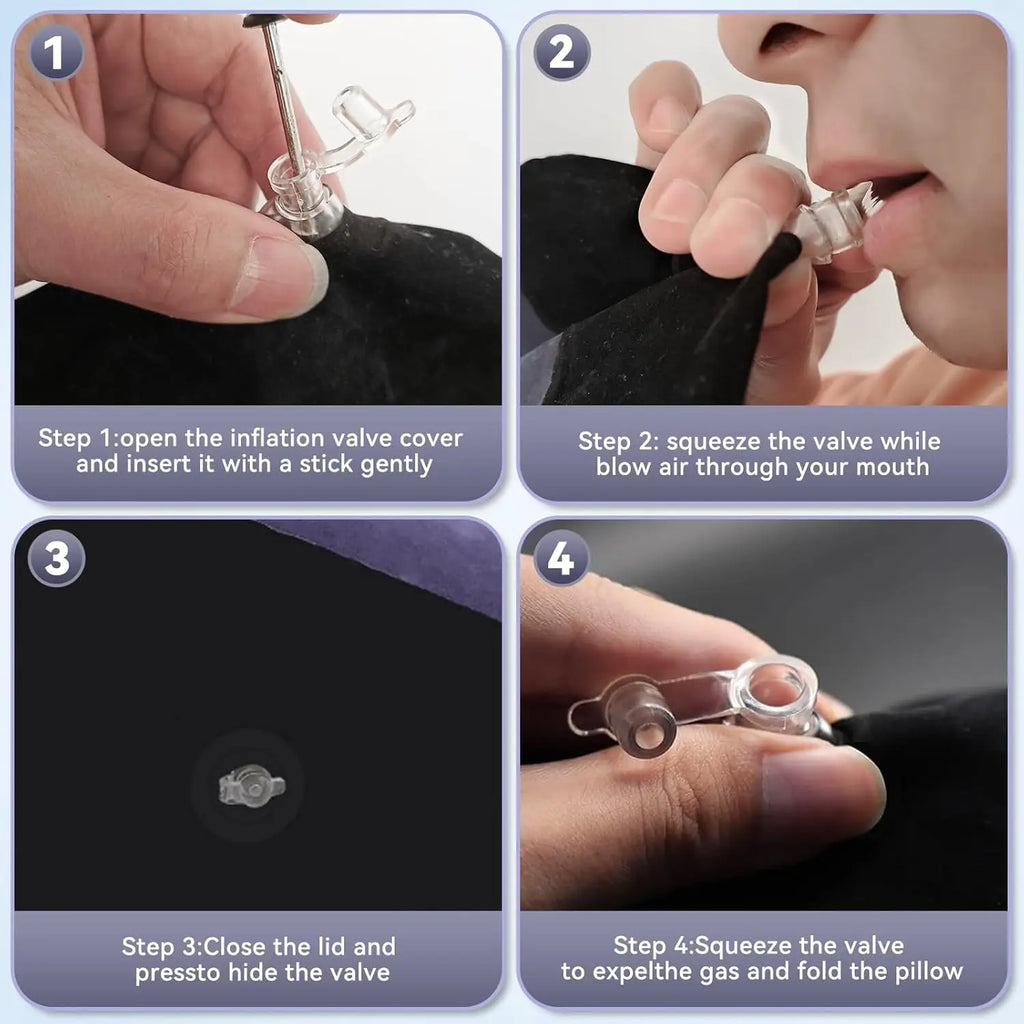 1

Step 1:open the inflation valve cover and insert it with a stick gently

2

Step 2: squeeze the valve while blow air through your mouth

3

Step 3:Close the lid and pressto hide the valve

4

Step 4:Squeeze the valve to expelthe gas and fold the pillow