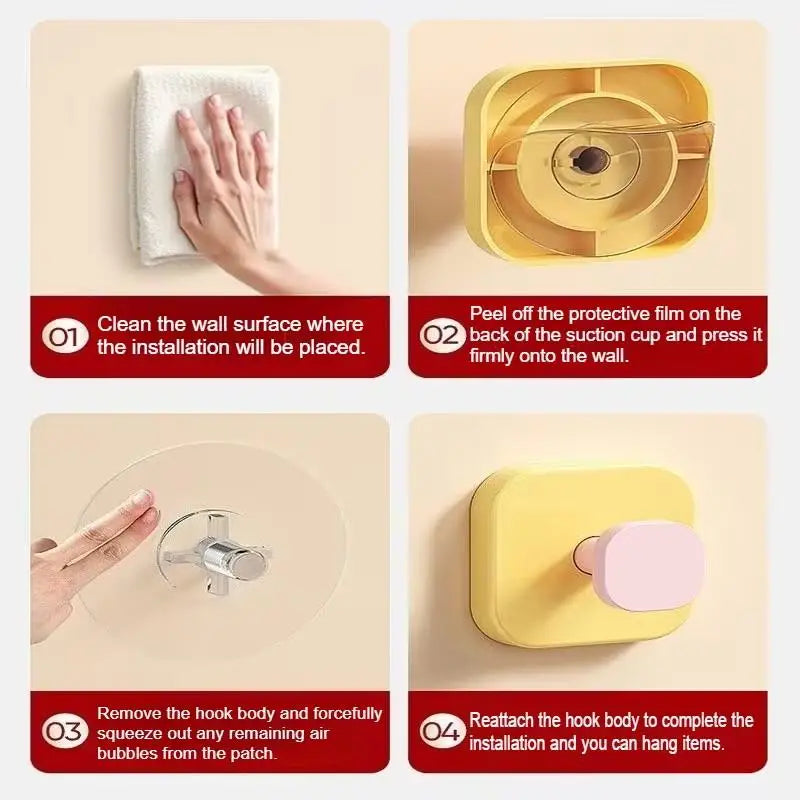 01 Clean the wall surface where the installation will be placed.

02 Peel off the protective film on the back of the suction cup and press it firmly onto the wall.

03 Remove the hook body and forcefully squeeze out any remaining air bubbles from the patch.

04 Reattach the hook body to complete the installation and you can hang items.