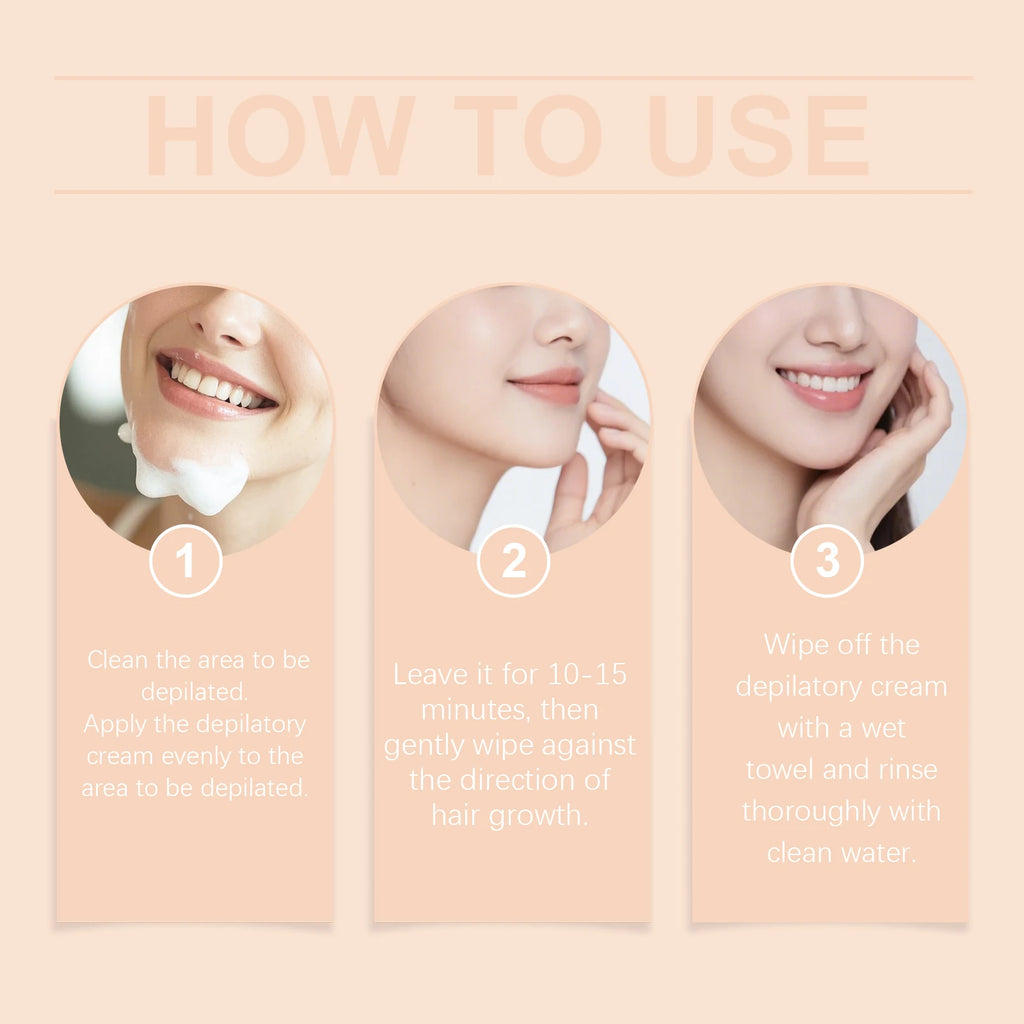 HOW TO USE

1

Clean the area to be depilated.
Apply the depilatory cream evenly to the area to be depilated.

2

Leave it for 10-15 minutes, then gently wipe against the direction of hair growth.

3

Wipe off the depilatory cream with a wet towel and rinse thoroughly with clean water.