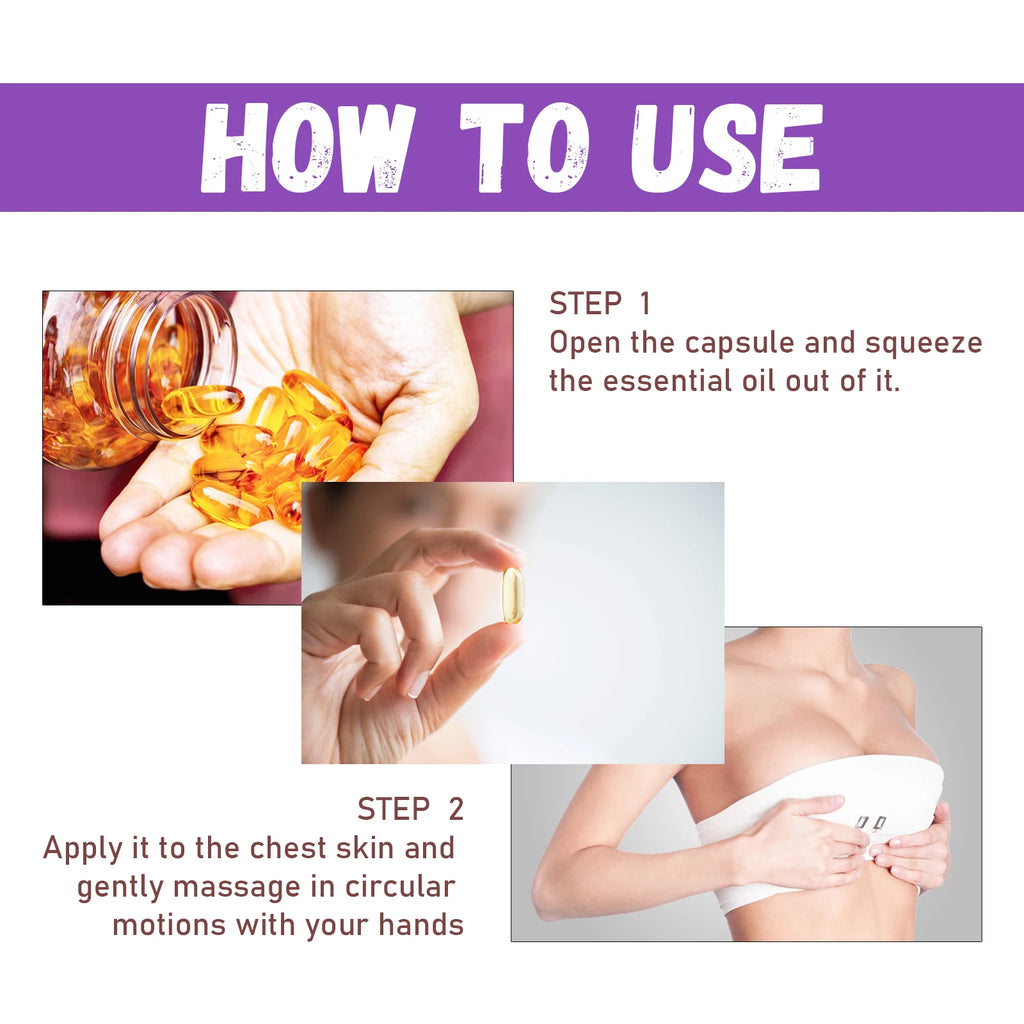 HOW TO USE

STEP 1
Open the capsule and squeeze the essential oil out of it.

STEP 2
Apply it to the chest skin and gently massage in circular motions with your hands