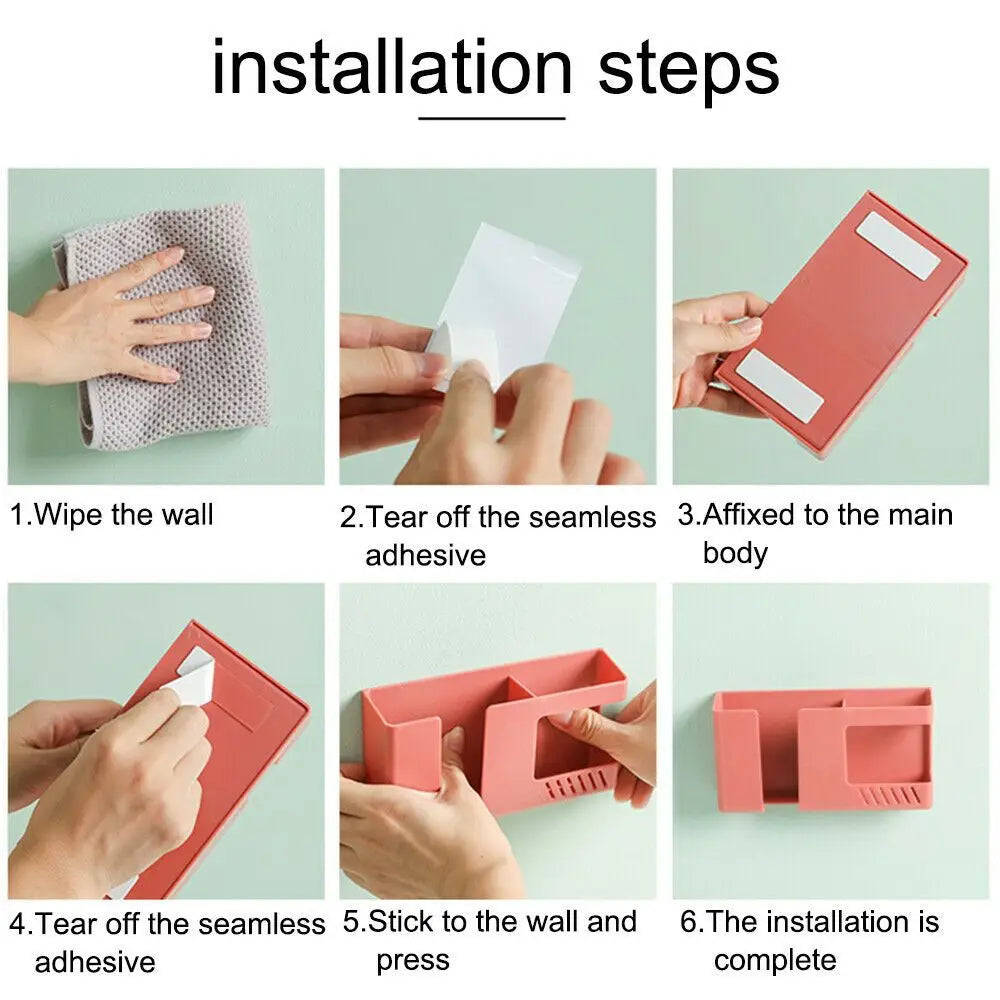 installation steps

1.Wipe the wall

2.Tear off the seamless adhesive

3.Affixed to the main body

4.Tear off the seamless adhesive

5.Stick to the wall and press

6.The installation is complete