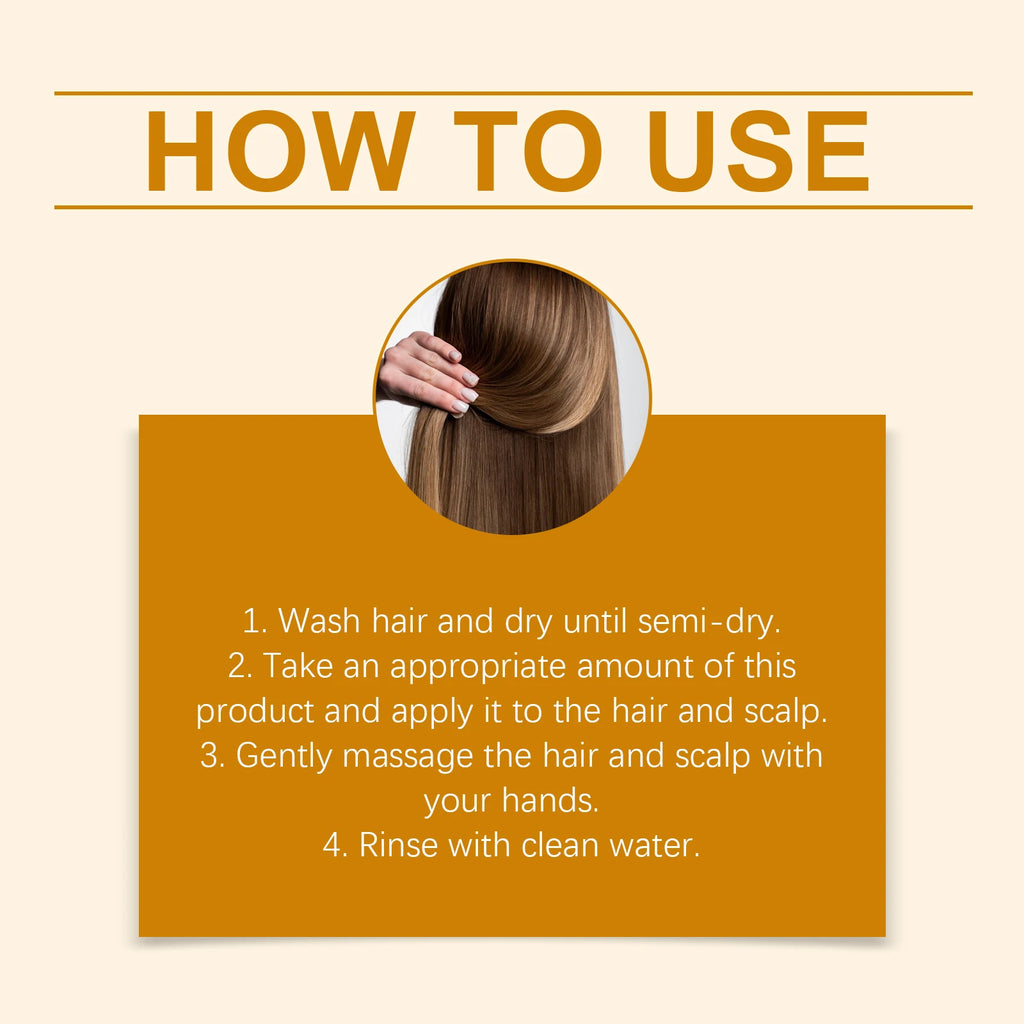 HOW TO USE

1. Wash hair and dry until semi-dry.
2. Take an appropriate amount of this product and apply it to the hair and scalp.
3. Gently massage the hair and scalp with your hands.
4. Rinse with clean water.