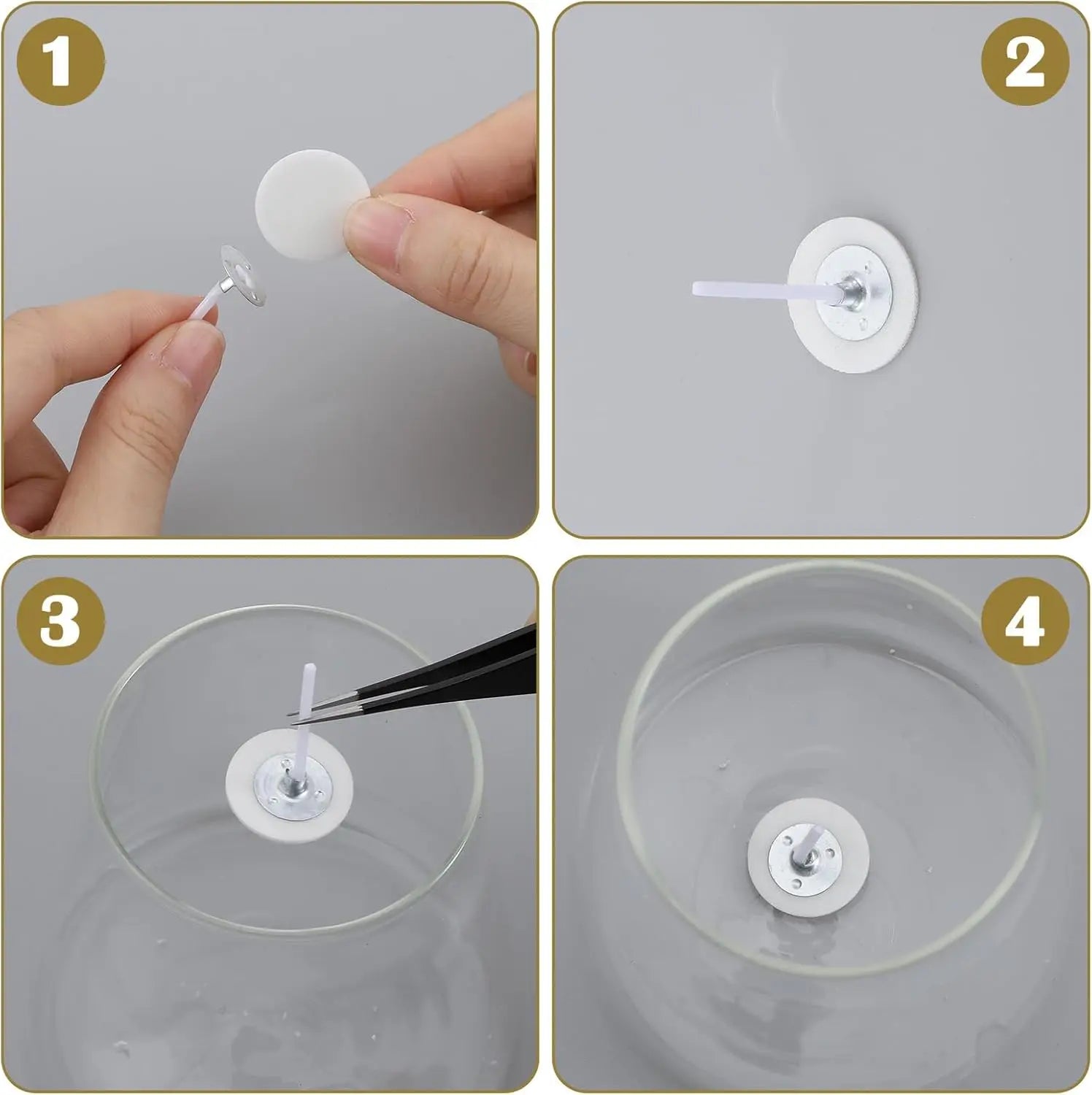 1

2

3

4