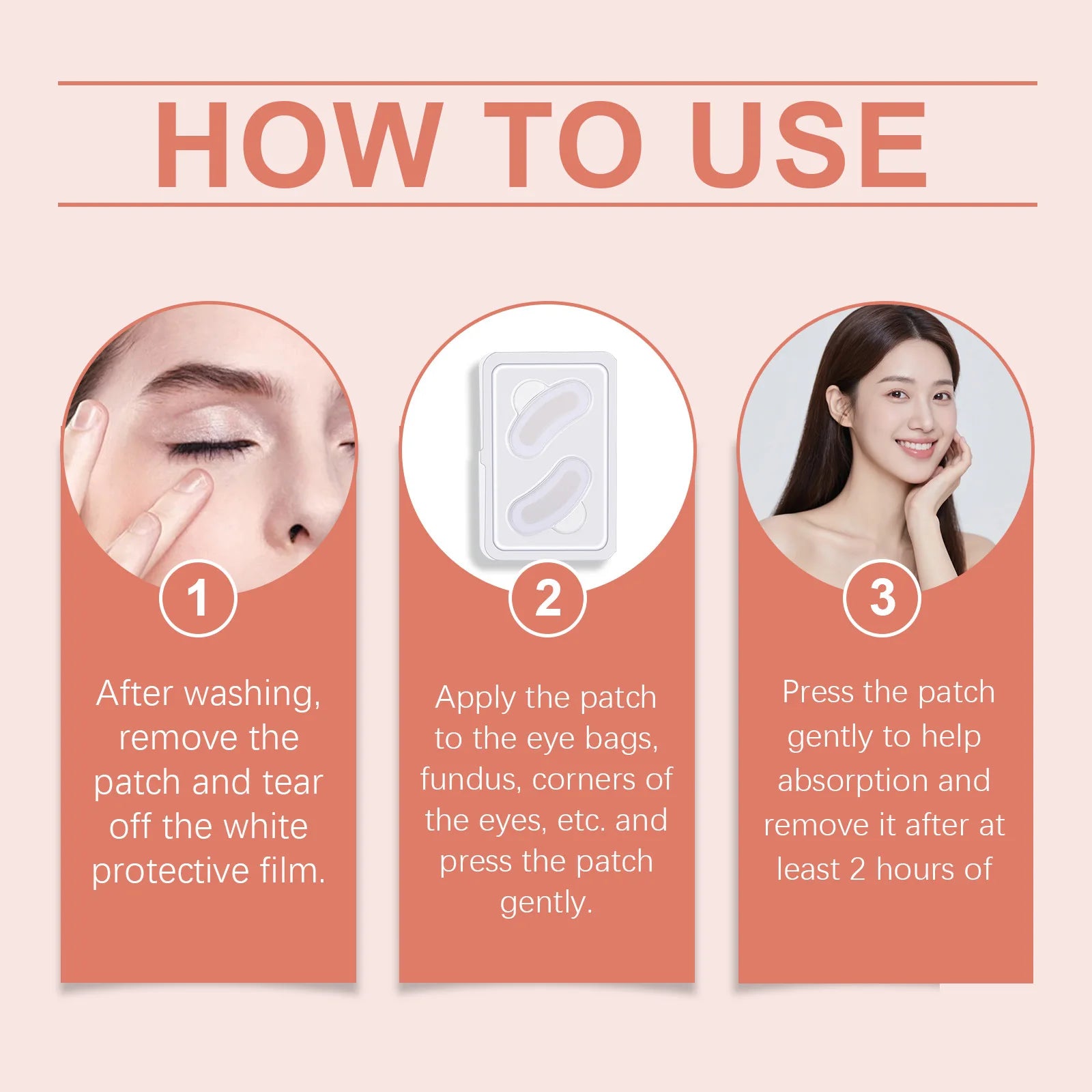 HOW TO USE

1

After washing, remove the patch and tear off the white protective film.

2

Apply the patch to the eye bags, fundus, corners of the eyes, etc. and press the patch gently.

3

Press the patch gently to help absorption and remove it after at least 2 hours of