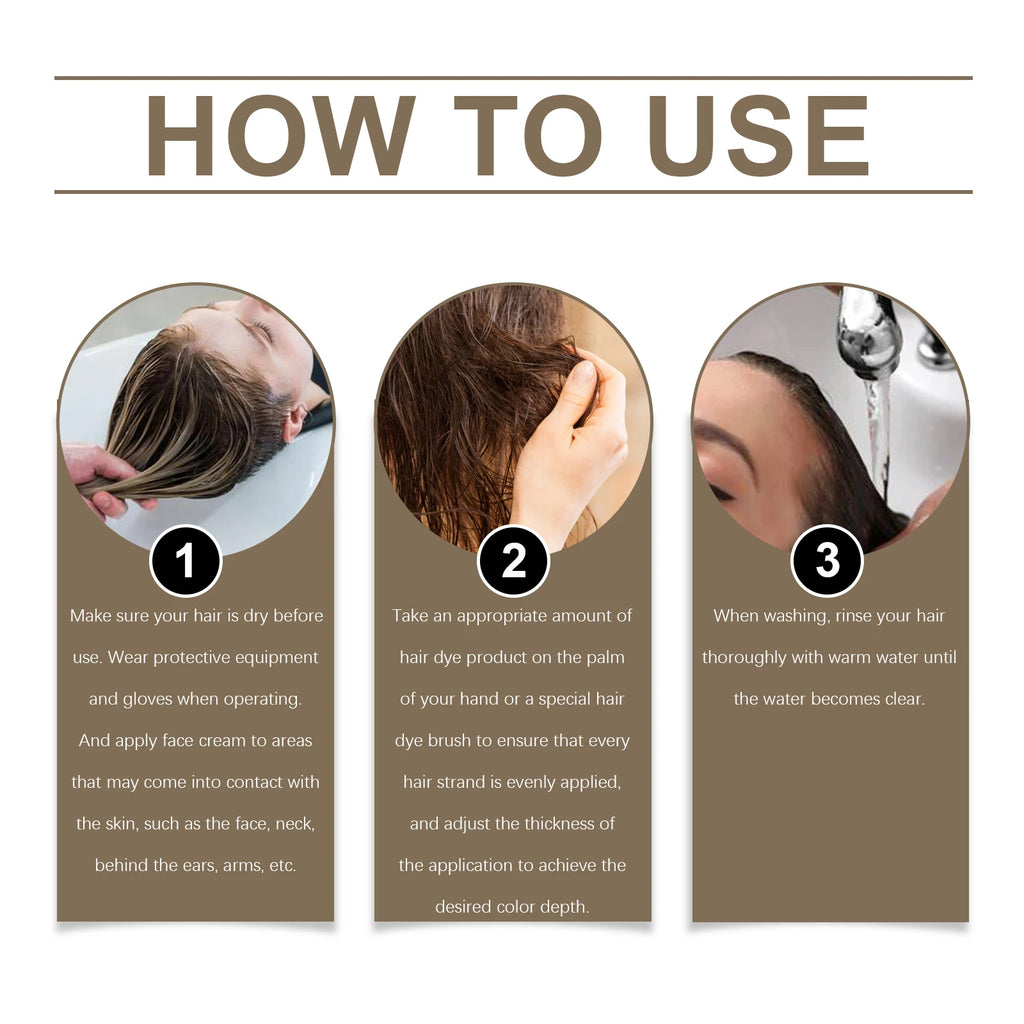 HOW TO USE

1

Make sure your hair is dry before use. Wear protective equipment and gloves when operating. And apply face cream to areas that may come into contact with the skin, such as the face, neck, behind the ears, arms, etc.

2

Take an appropriate amount of hair dye product on the palm of your hand or a special hair dye brush to ensure that every hair strand is evenly applied, and adjust the thickness of the application to achieve the desired color depth.

3

When washing, rinse your hair thoroughly with warm water until the water becomes clear.