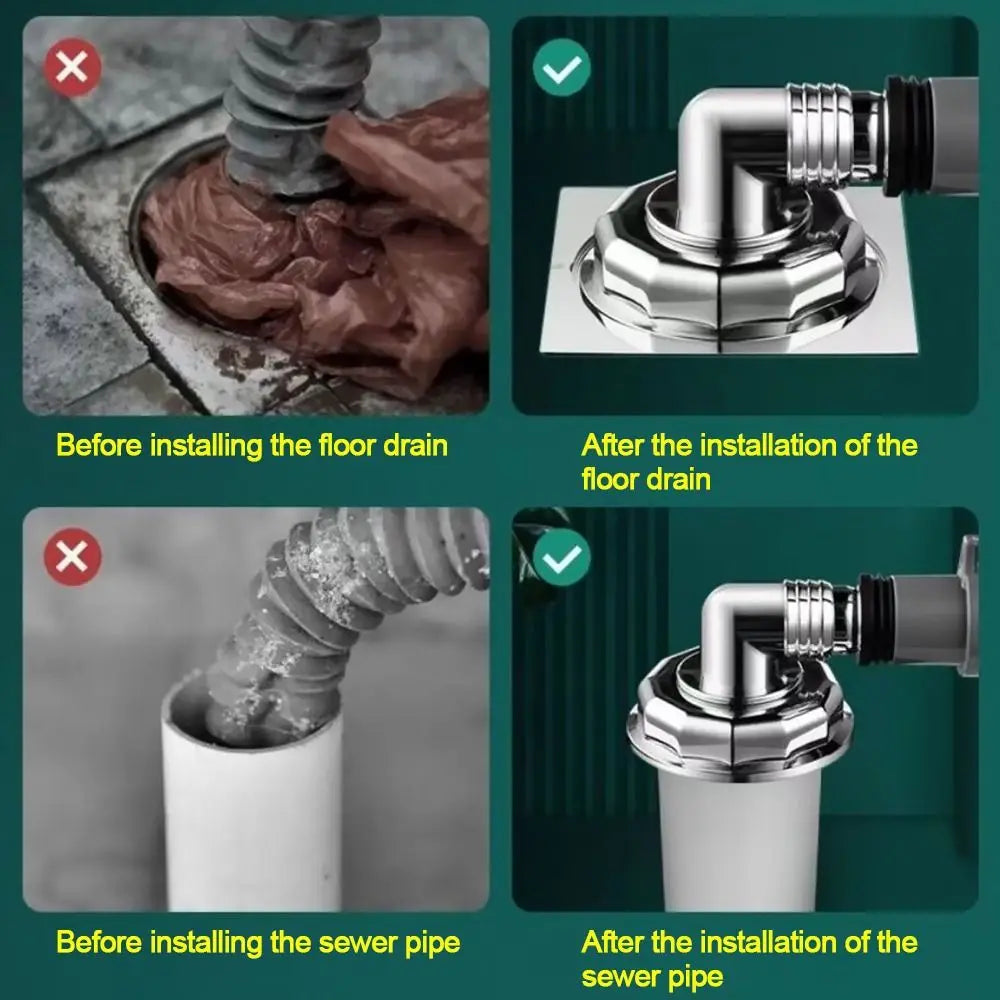 Before installing the floor drain

After the installation of the floor drain

Before installing the sewer pipe

After the installation of the sewer pipe