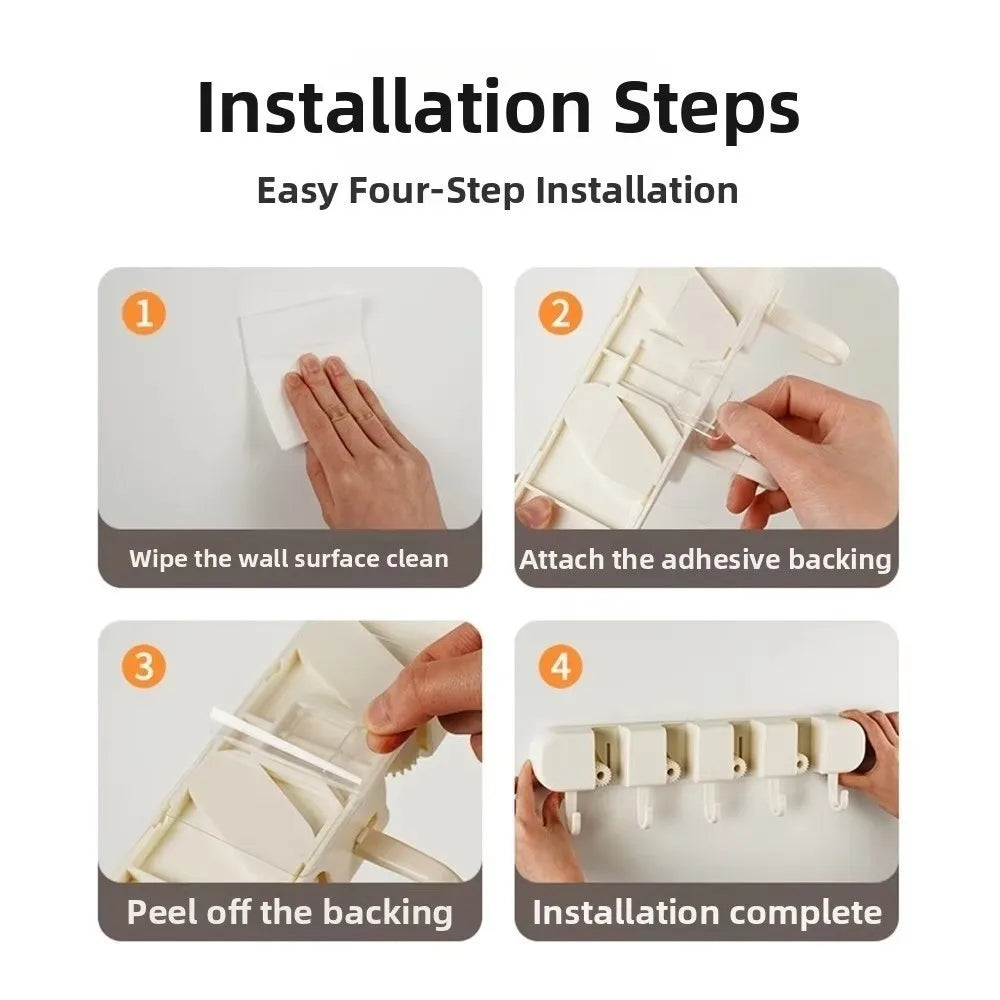 Installation Steps

Easy Four-Step Installation

1

Wipe the wall surface clean

2

Attach the adhesive backing

3

Peel off the backing

4

Installation complete