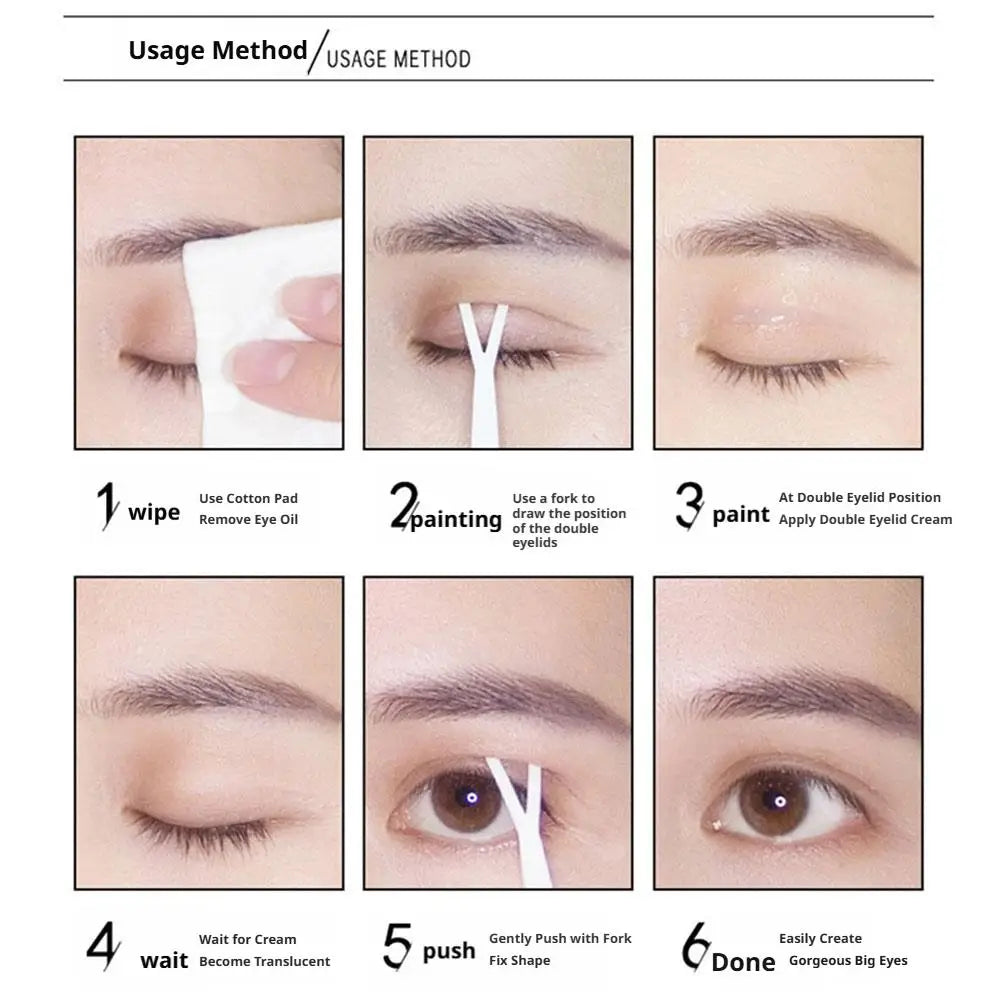 Usage Method / USAGE METHOD

1 wipe
Use Cotton Pad
Remove Eye Oil

2 painting
Use a fork to draw the position of the double eyelids

3 paint
At Double Eyelid Position
Apply Double Eyelid Cream

4 wait
Wait for Cream
Become Translucent

5 push
Gently Push with Fork
Fix Shape

6 Done
Easily Create
Gorgeous Big Eyes