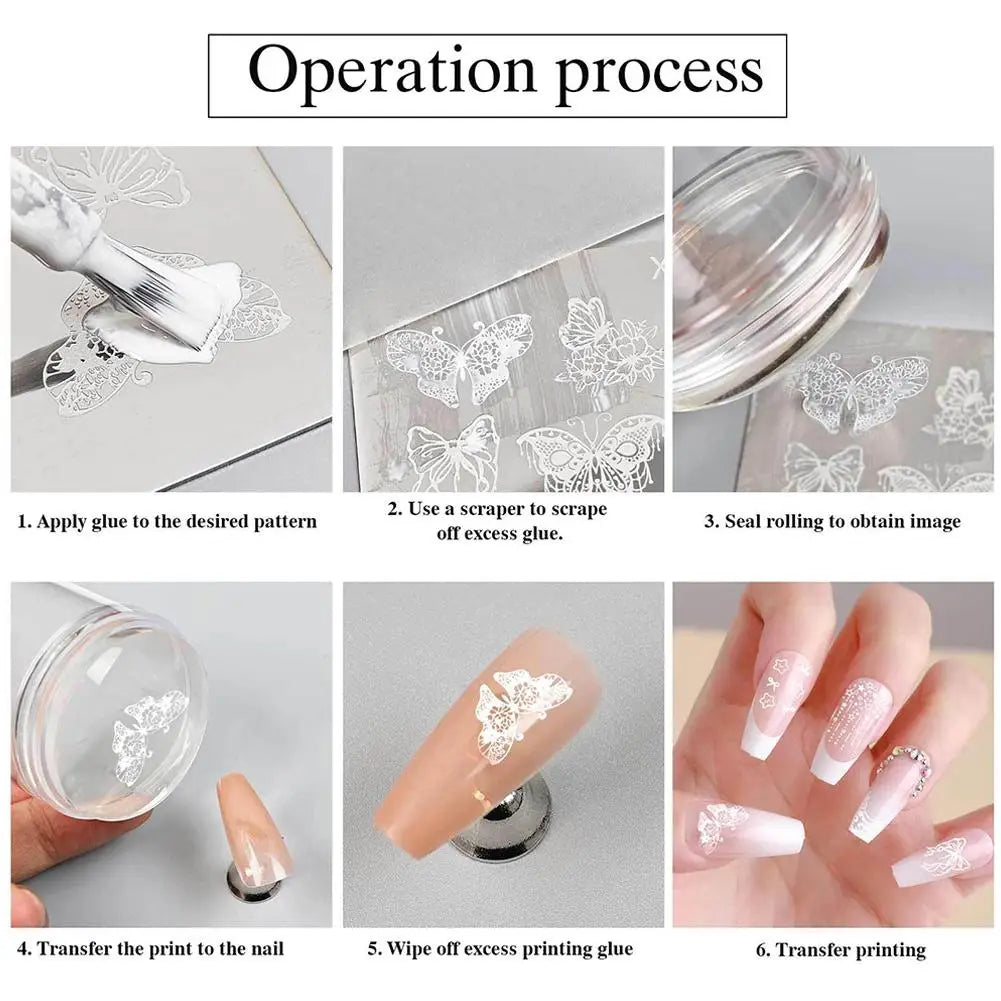 Operation process

1. Apply glue to the desired pattern

2. Use a scraper to scrape off excess glue.

3. Seal rolling to obtain image

4. Transfer the print to the nail

5. Wipe off excess printing glue

6. Transfer printing