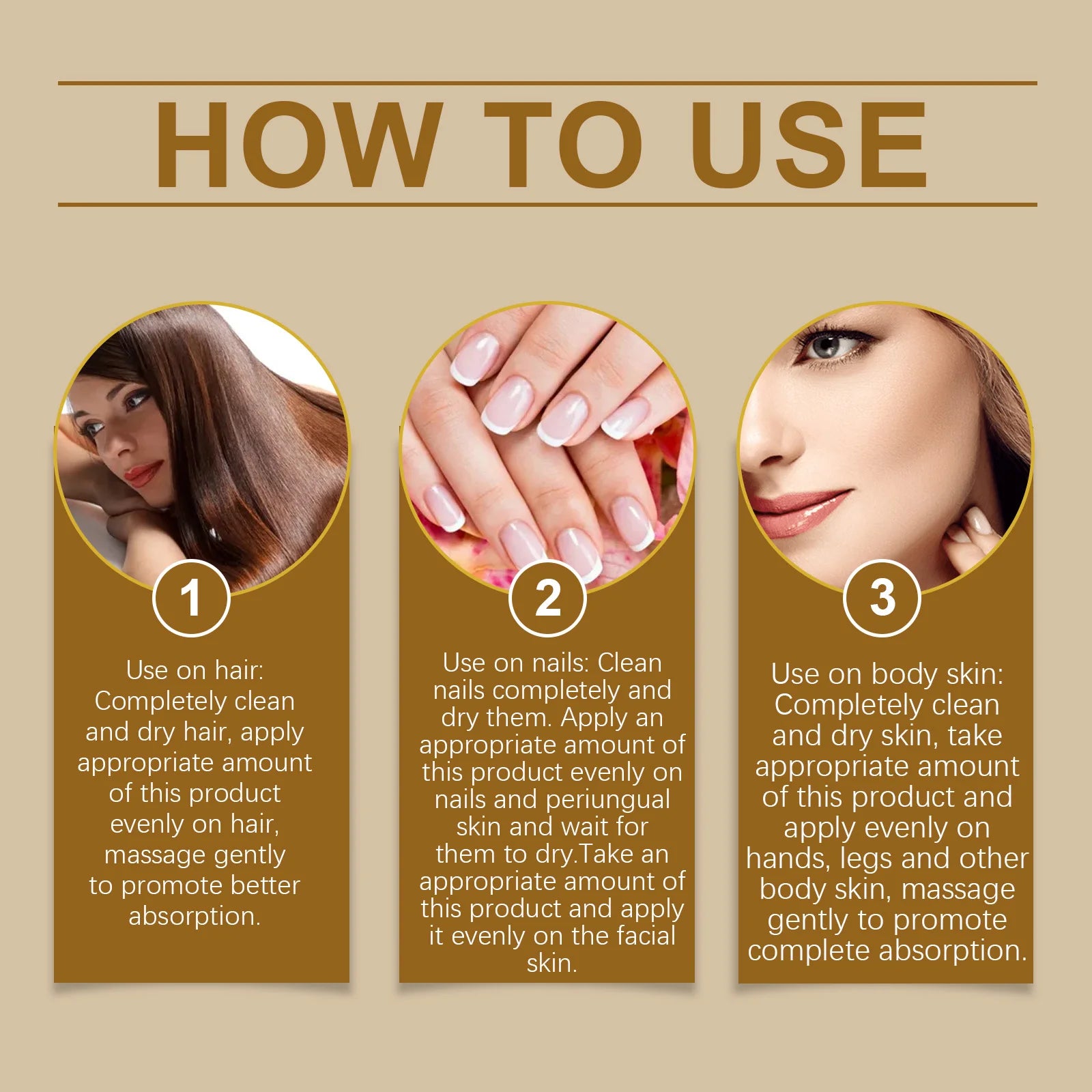 HOW TO USE

1

Use on hair: Completely clean and dry hair, apply appropriate amount of this product evenly on hair, massage gently to promote better absorption.

2

Use on nails: Clean nails completely and dry them. Apply an appropriate amount of this product evenly on nails and periungual skin and wait for them to dry.Take an appropriate amount of this product and apply it evenly on the facial skin.

3

Use on body skin: Completely clean and dry skin, take appropriate amount of this product and apply evenly on hands, legs and other body skin, massage gently to promote complete absorption.