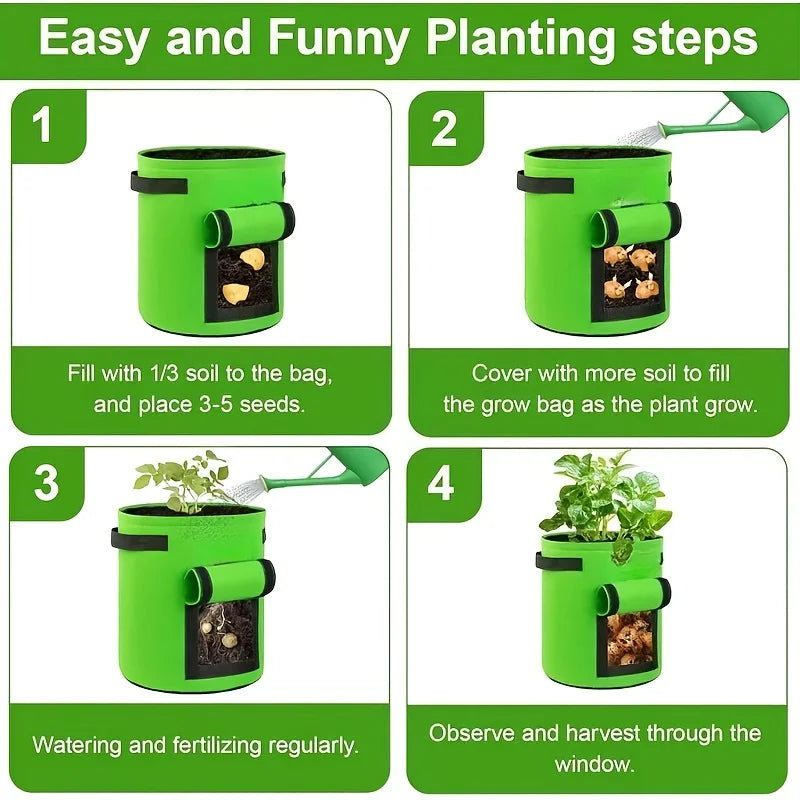 Easy and Funny Planting steps

1

Fill with 1/3 soil to the bag, and place 3-5 seeds.

2

Cover with more soil to fill the grow bag as the plant grow.

3

Watering and fertilizing regularly.

4

Observe and harvest through the window.