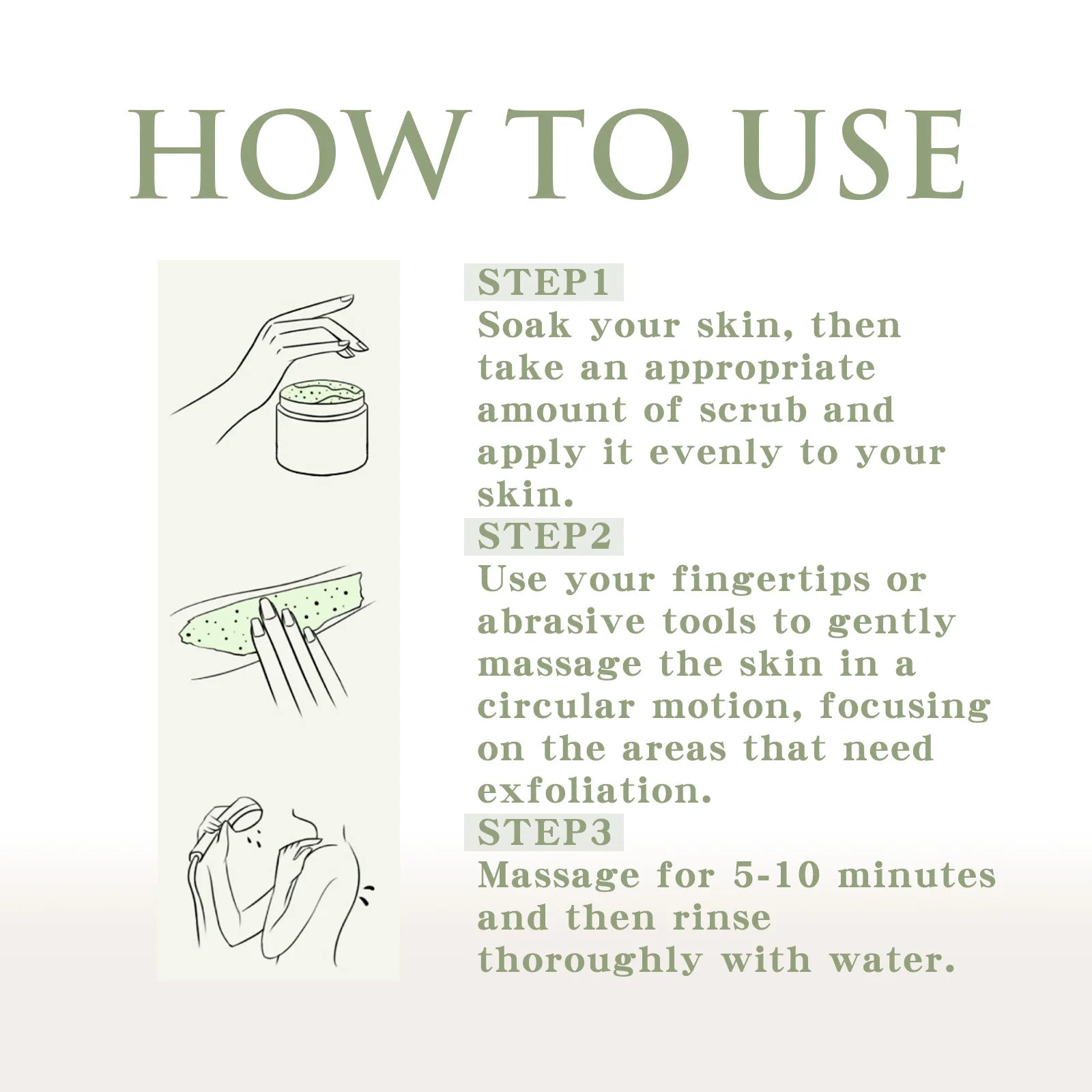 HOW TO USE

STEP1
Soak your skin, then take an appropriate amount of scrub and apply it evenly to your skin.

STEP2
Use your fingertips or abrasive tools to gently massage the skin in a circular motion, focusing on the areas that need exfoliation.

STEP3
Massage for 5-10 minutes and then rinse thoroughly with water.