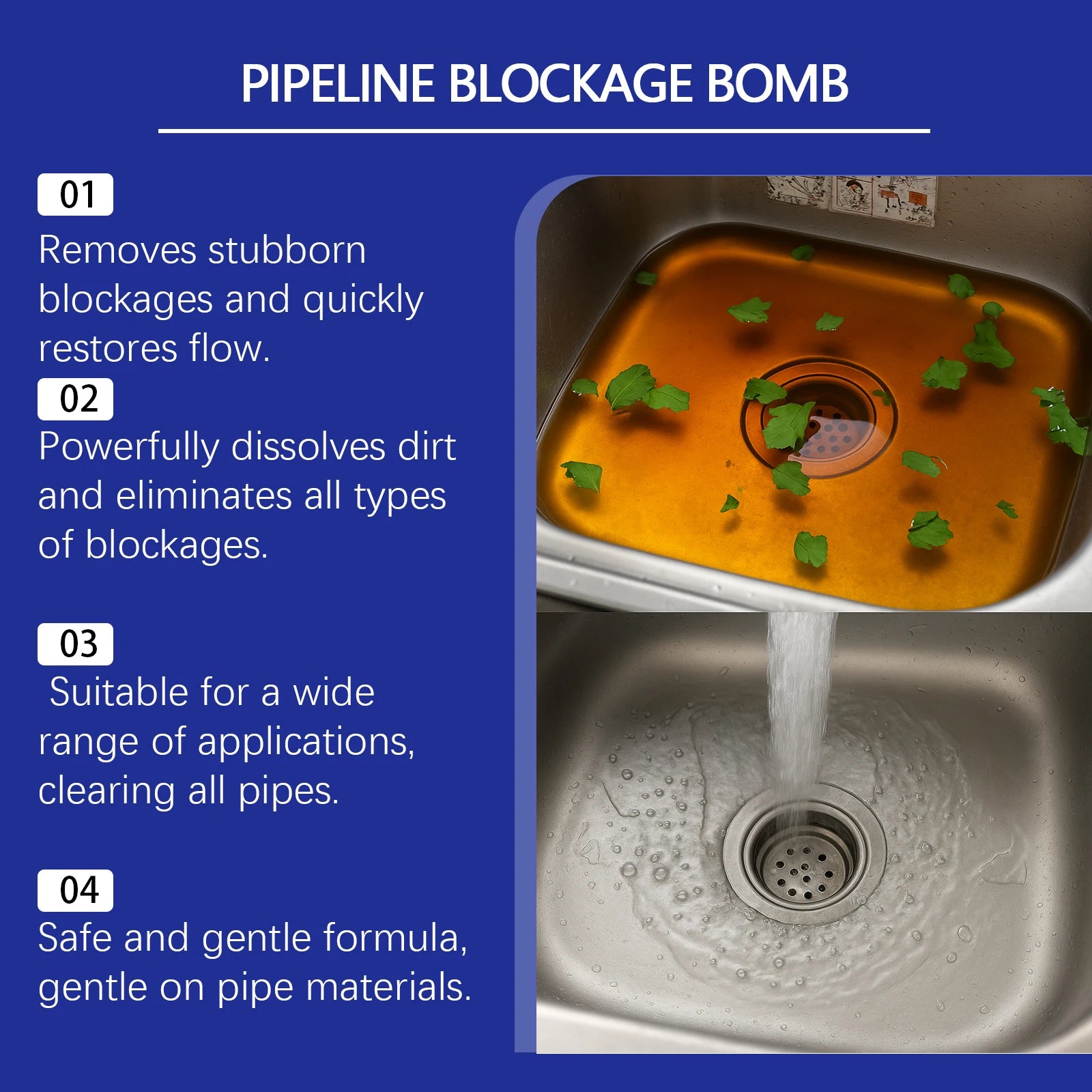 PIPELINE BLOCKAGE BOMB

01

Removes stubborn blockages and quickly restores flow.

02

Powerfully dissolves dirt and eliminates all types of blockages.

03

Suitable for a wide range of applications, clearing all pipes.

04

Safe and gentle formula, gentle on pipe materials.