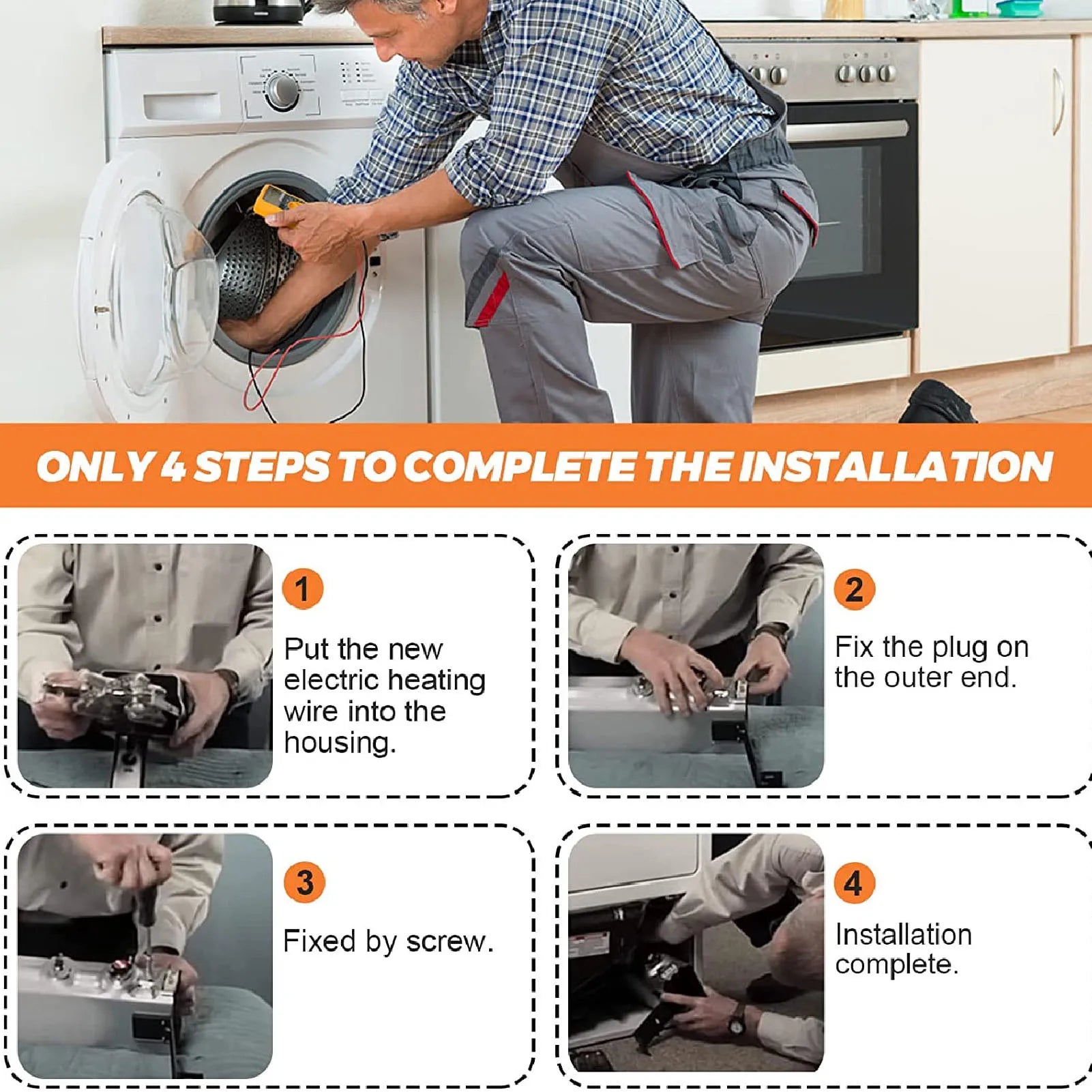 ONLY 4 STEPS TO COMPLETE THE INSTALLATION

1

Put the new electric heating wire into the housing.

2

Fix the plug on the outer end.

3

Fixed by screw.

4

Installation complete.