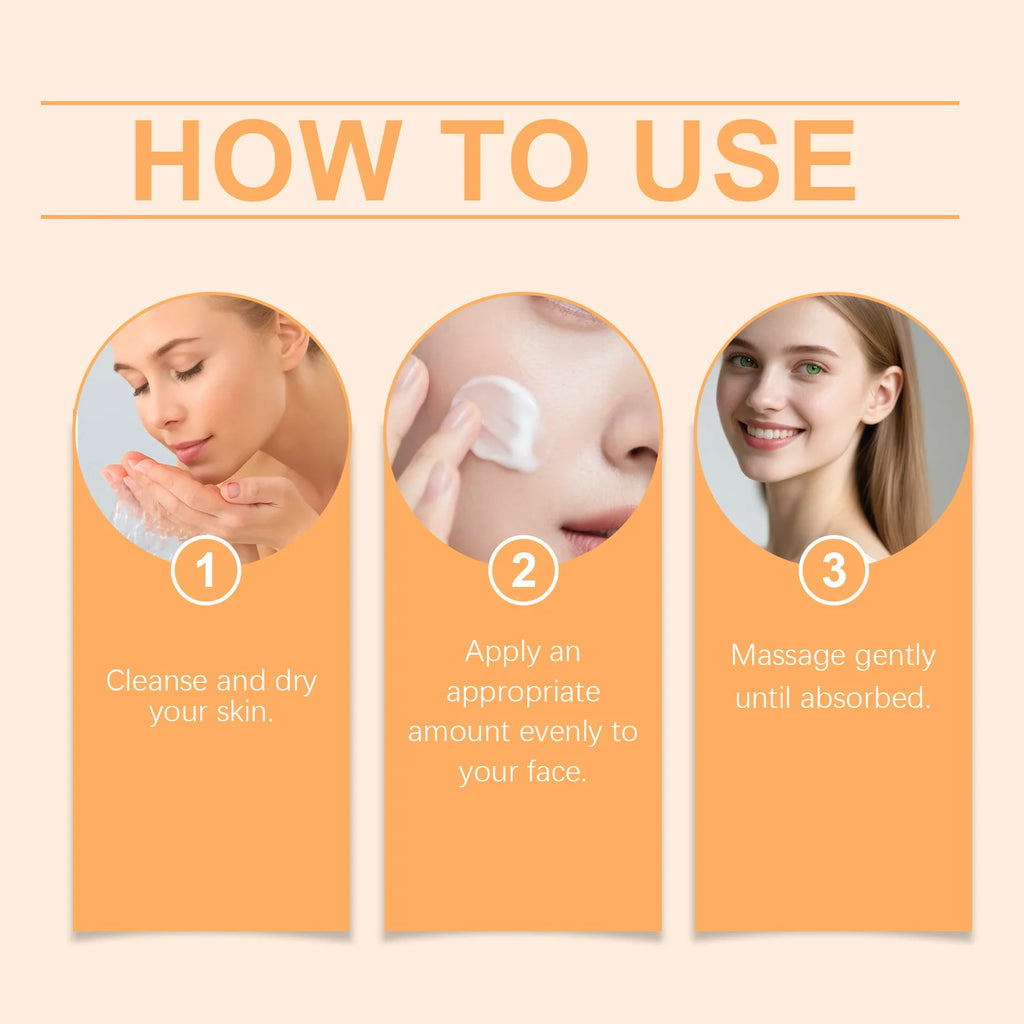 HOW TO USE

1

Cleanse and dry your skin.

2

Apply an appropriate amount evenly to your face.

3

Massage gently until absorbed.