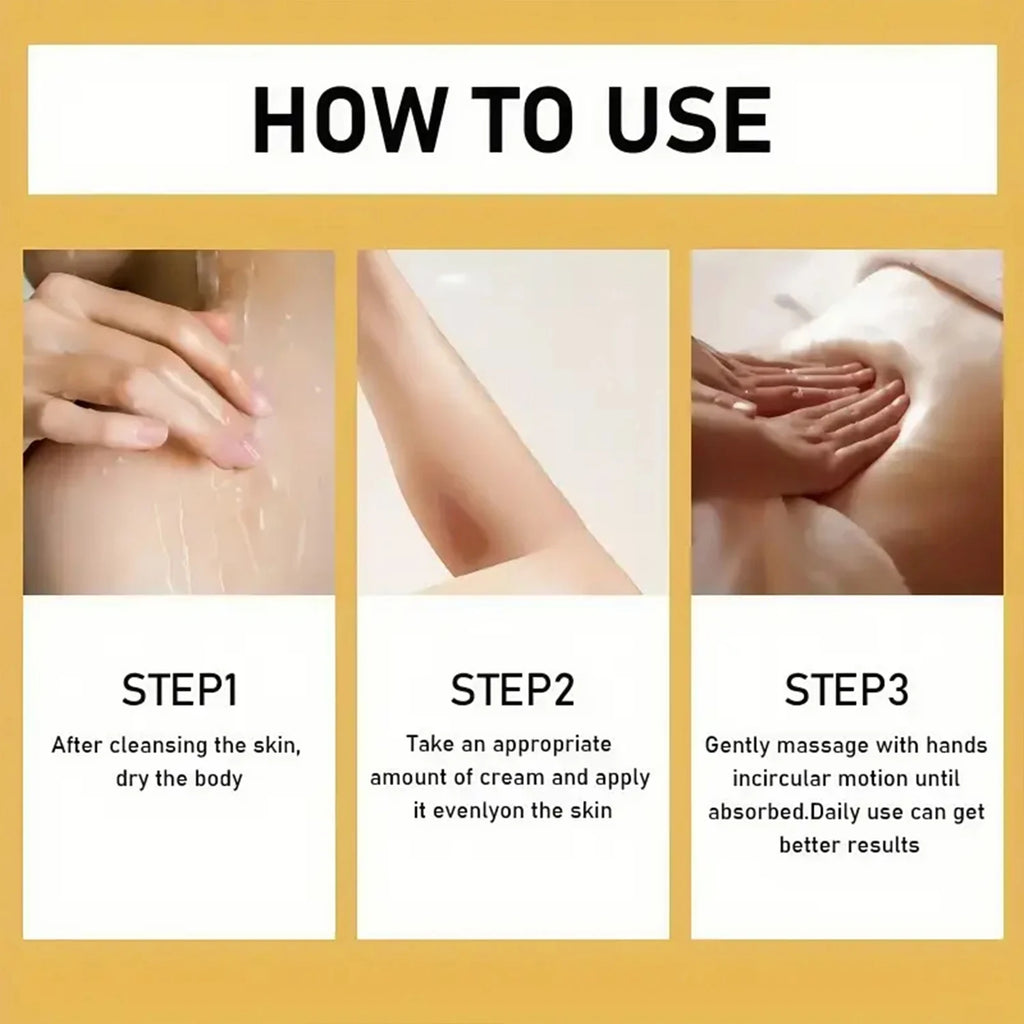 HOW TO USE

STEP1

After cleansing the skin, dry the body

STEP2

Take an appropriate amount of cream and apply it evenlyon the skin

STEP3

Gently massage with hands incircular motion until absorbed.Daily use can get better results