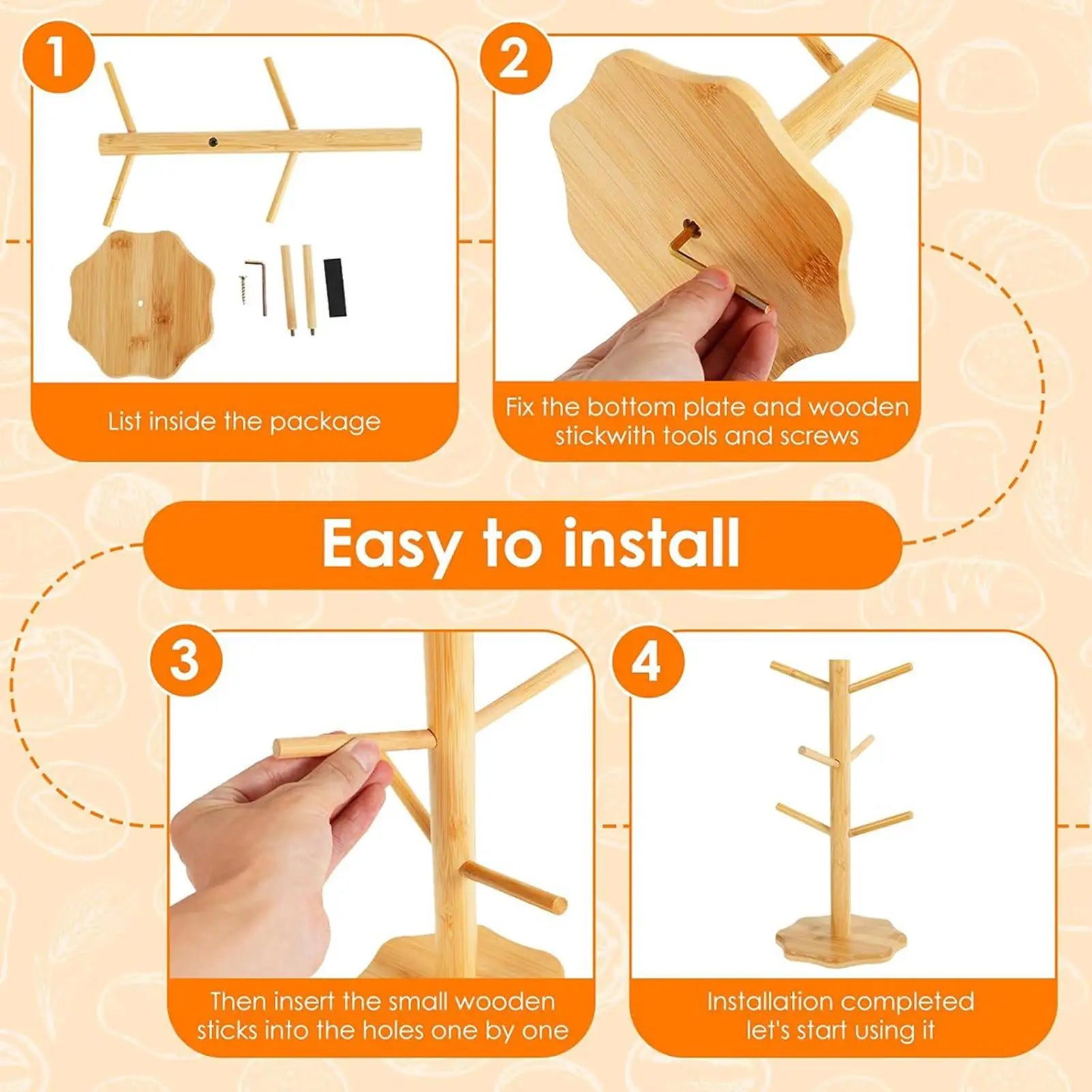 1

List inside the package

2

Fix the bottom plate and wooden stickwith tools and screws

Easy to install

3

Then insert the small wooden sticks into the holes one by one

4

Installation completed let's start using it