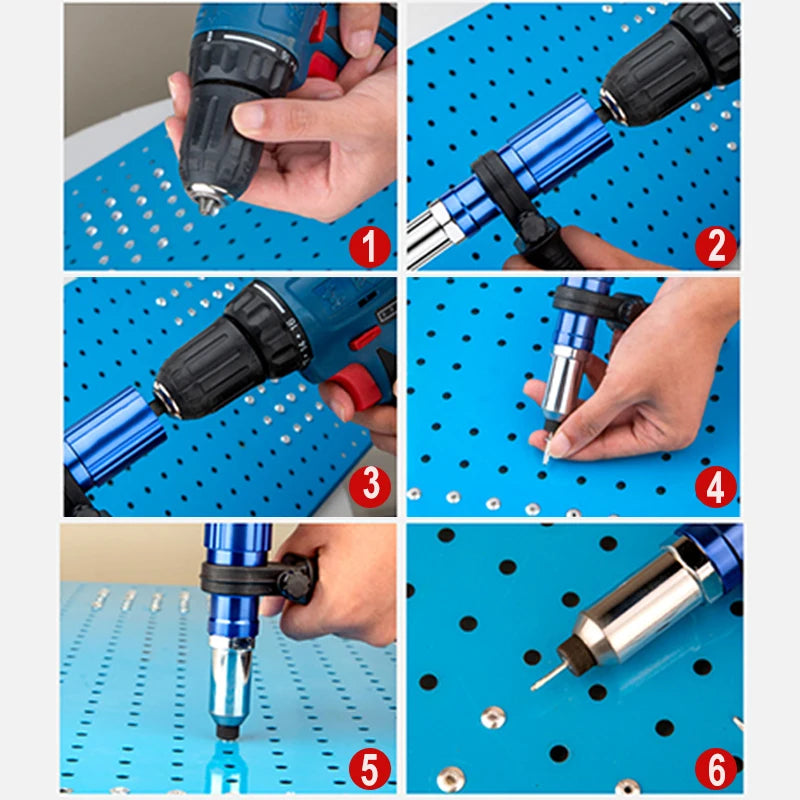 1
2
3
4
5
6