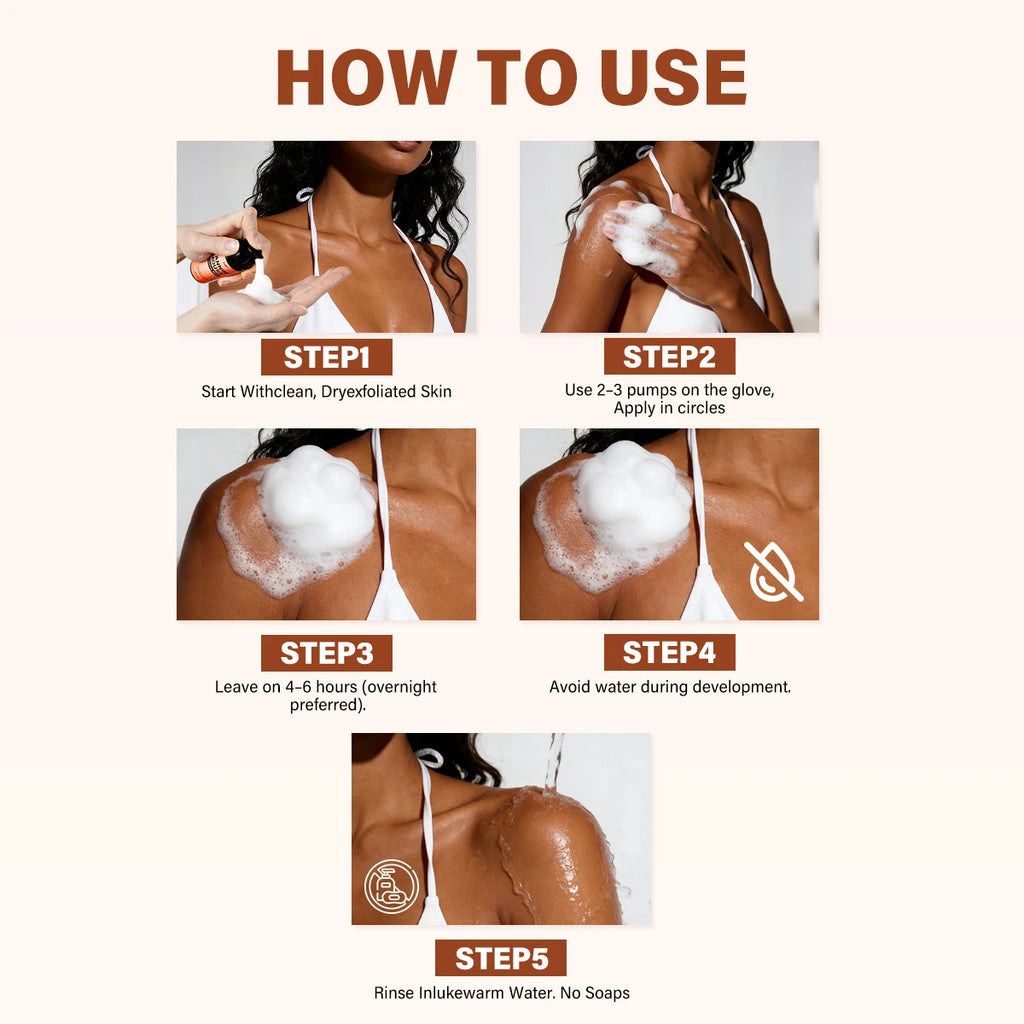 HOW TO USE

STEP1
Start Withclean, Dryexfoliated Skin

STEP2
Use 2–3 pumps on the glove, Apply in circles

STEP3
Leave on 4–6 hours (overnight preferred).

STEP4
Avoid water during development.

STEP5
Rinse Inlukewarm Water. No Soaps