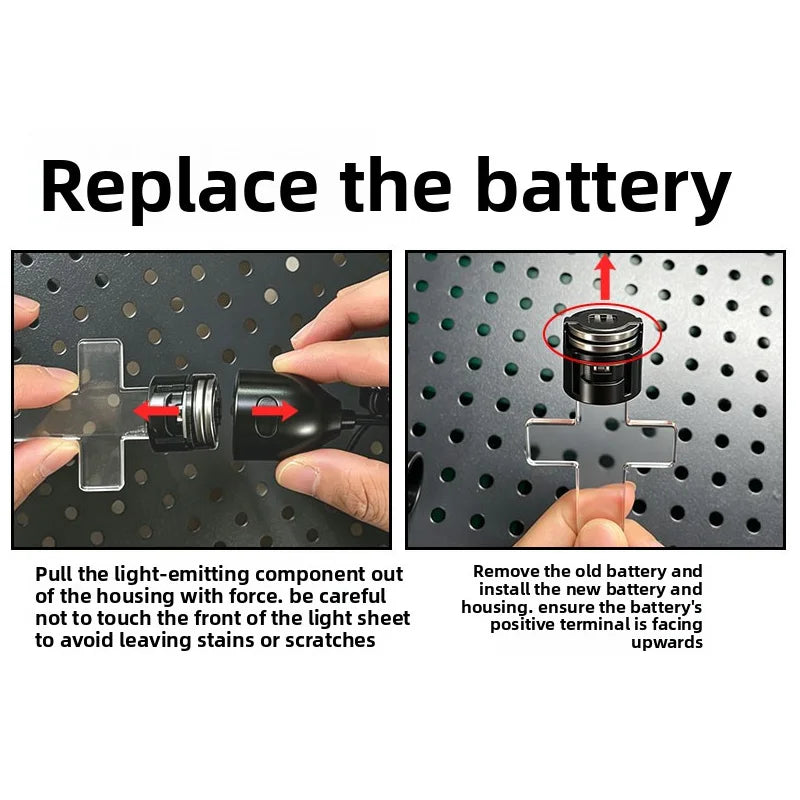 Replace the battery

Pull the light-emitting component out of the housing with force. be careful not to touch the front of the light sheet to avoid leaving stains or scratches

Remove the old battery and install the new battery and housing. ensure the battery's positive terminal is facing upwards