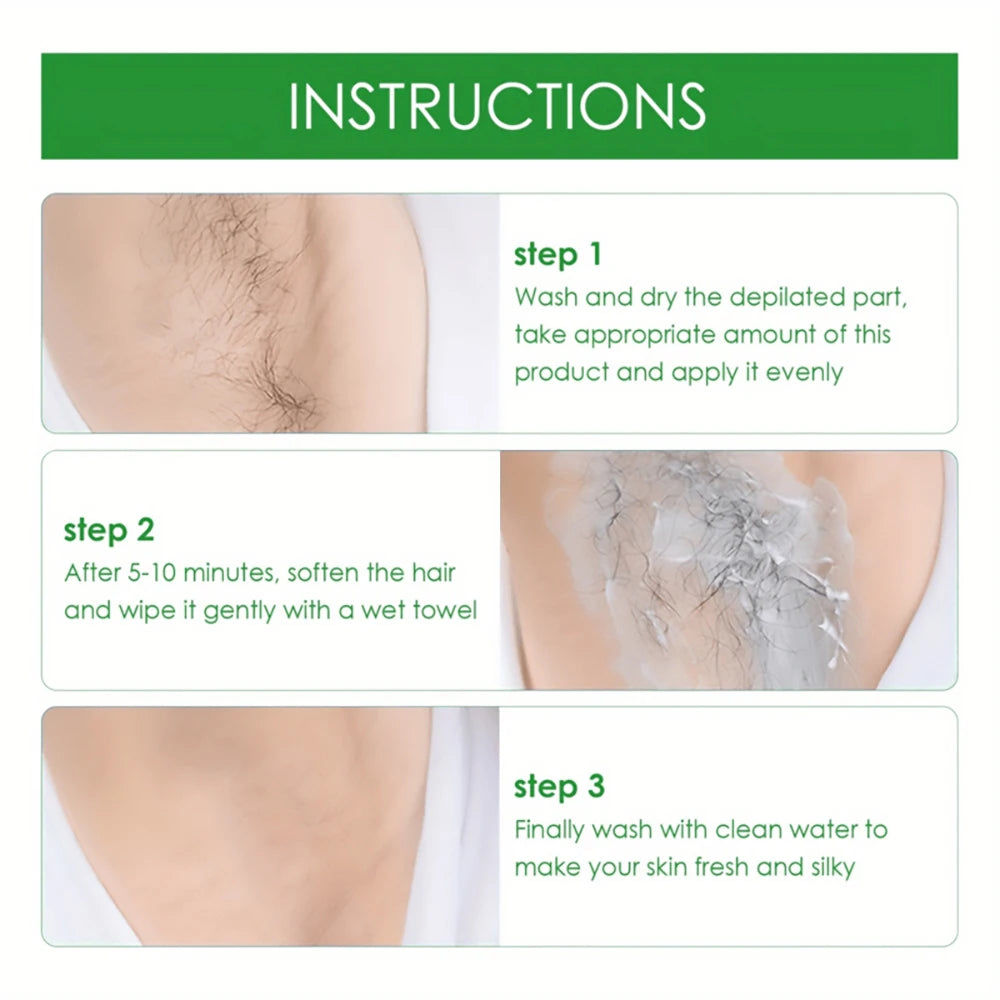 INSTRUCTIONS

step 1
Wash and dry the depilated part, take appropriate amount of this product and apply it evenly

step 2
After 5-10 minutes, soften the hair and wipe it gently with a wet towel

step 3
Finally wash with clean water to make your skin fresh and silky