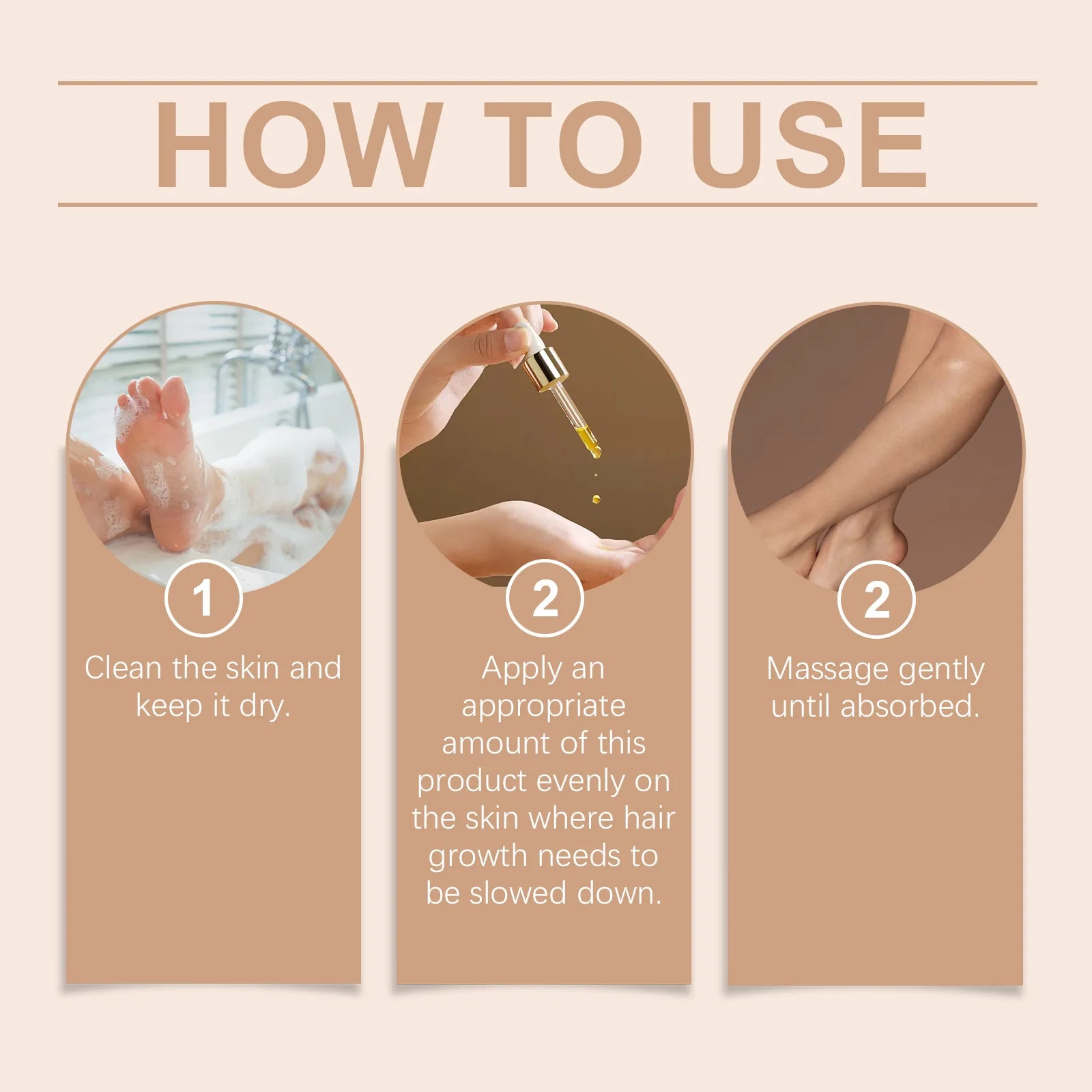 HOW TO USE

1
Clean the skin and keep it dry.

2
Apply an appropriate amount of this product evenly on the skin where hair growth needs to be slowed down.

2
Massage gently until absorbed.