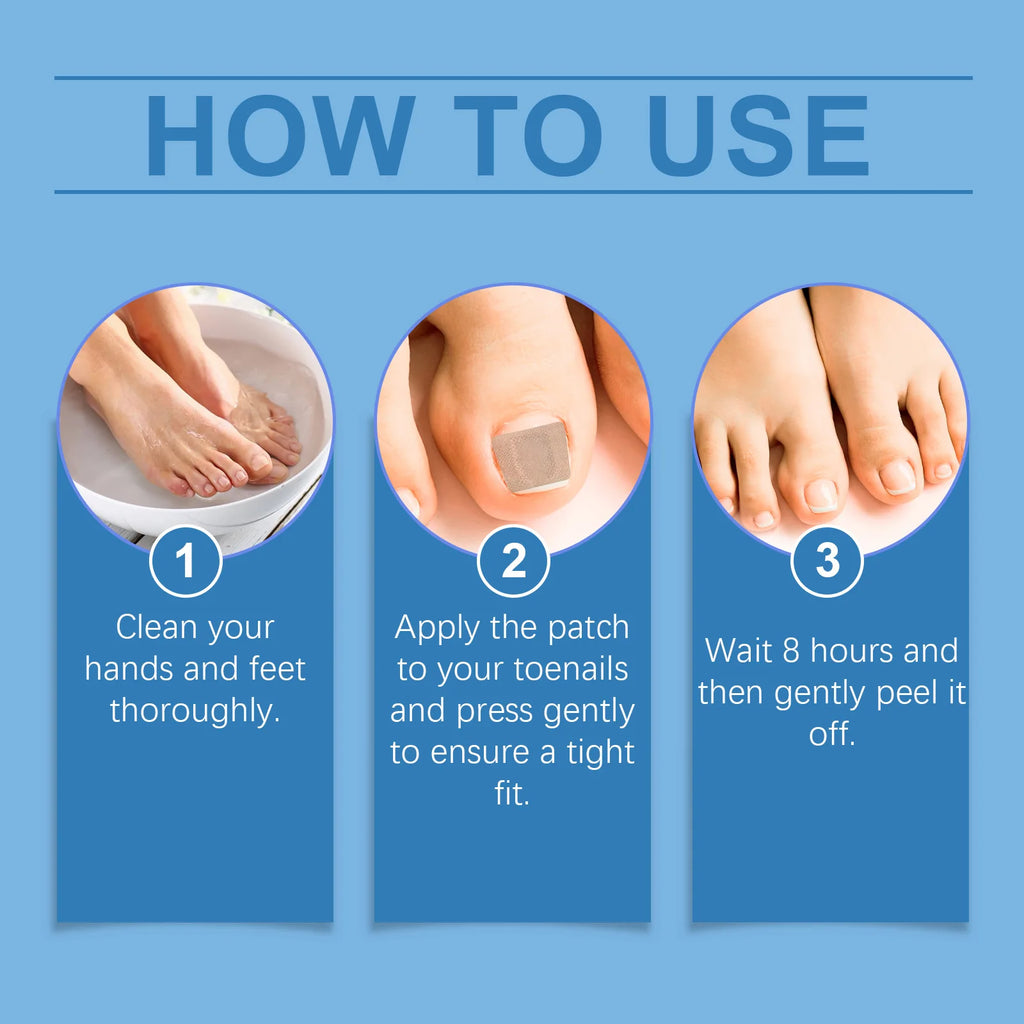 HOW TO USE

1
Clean your hands and feet thoroughly.

2
Apply the patch to your toenails and press gently to ensure a tight fit.

3
Wait 8 hours and then gently peel it off.