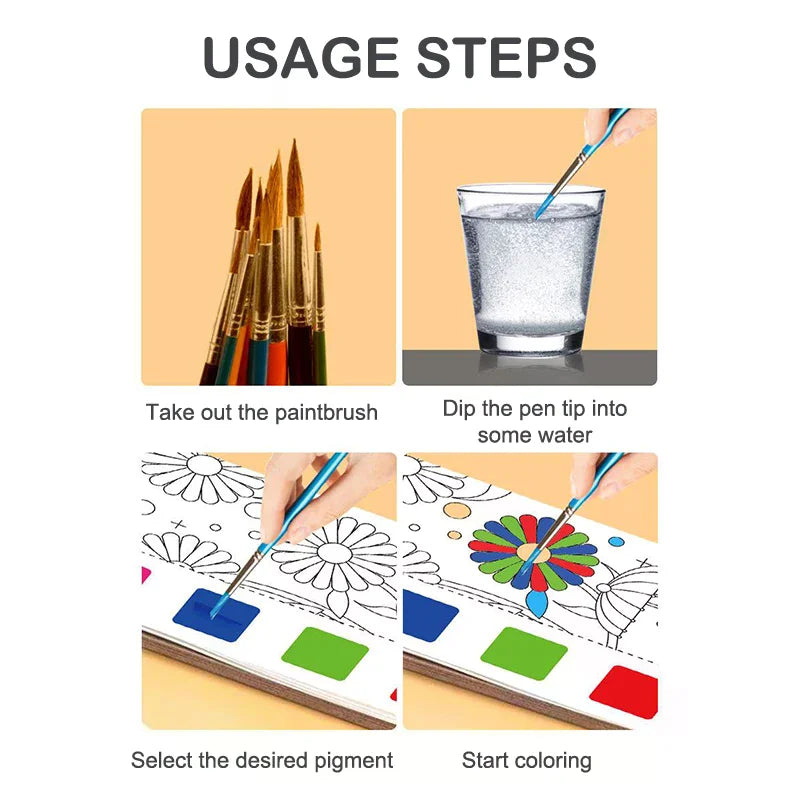 USAGE STEPS

Take out the paintbrush

Dip the pen tip into some water

Select the desired pigment

Start coloring