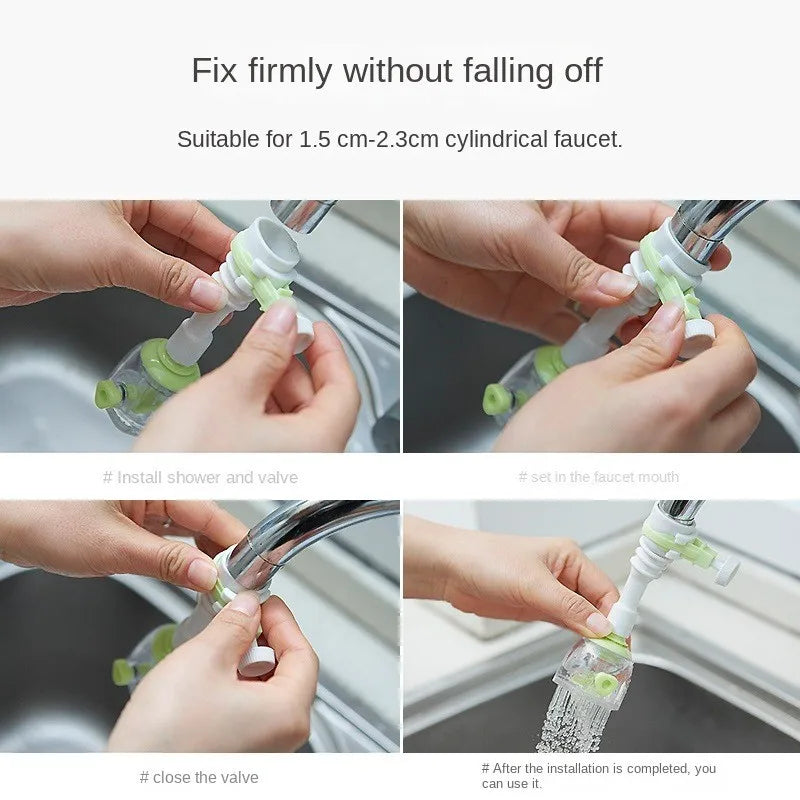 Fix firmly without falling off

Suitable for 1.5 cm-2.3cm cylindrical faucet.

# Install shower and valve

# set in the faucet mouth

# close the valve

# After the installation is completed, you can use it.