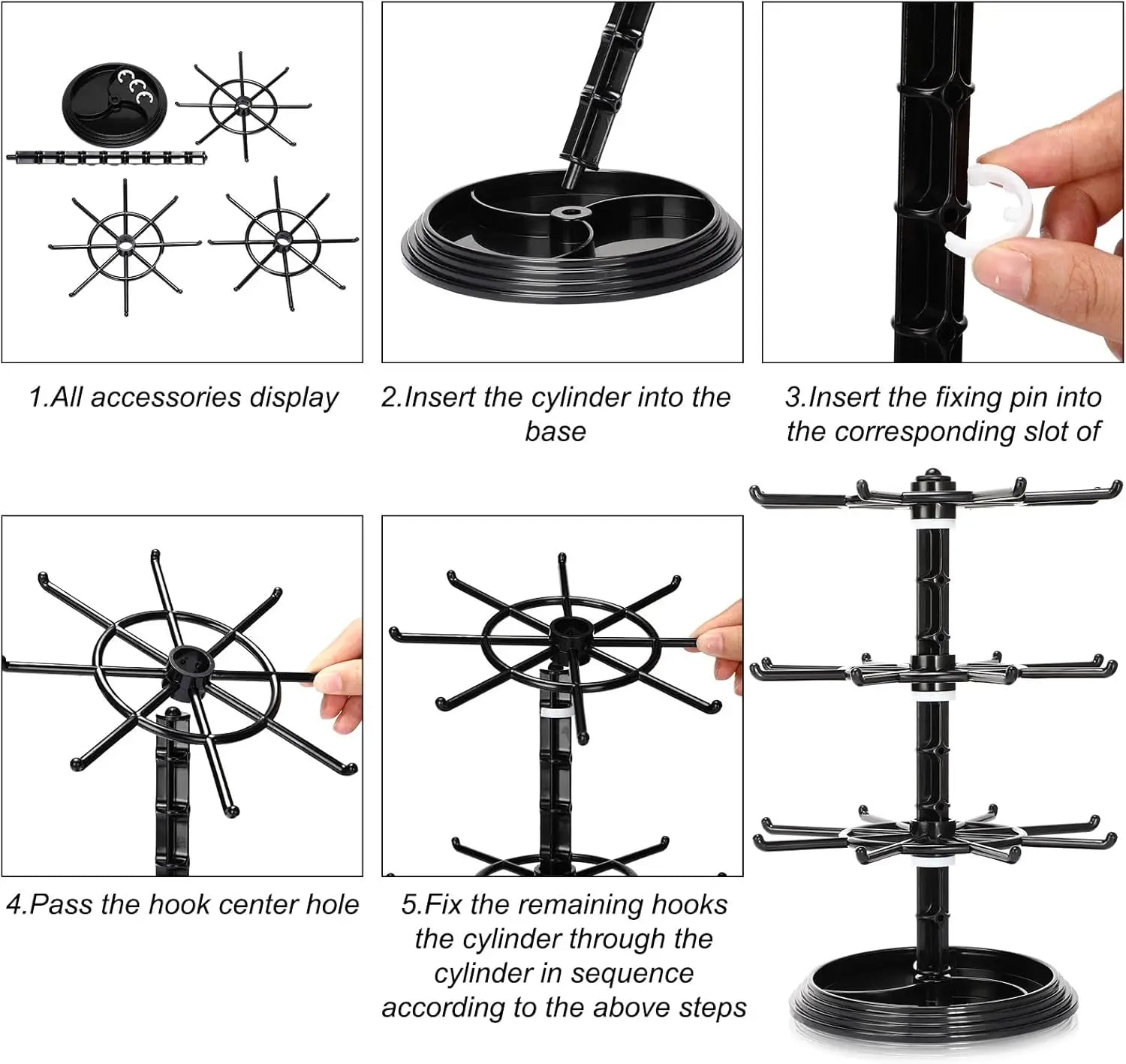 1.All accessories display

2.Insert the cylinder into the base

3.Insert the fixing pin into the corresponding slot of

4.Pass the hook center hole

5.Fix the remaining hooks the cylinder through the cylinder in sequence according to the above steps