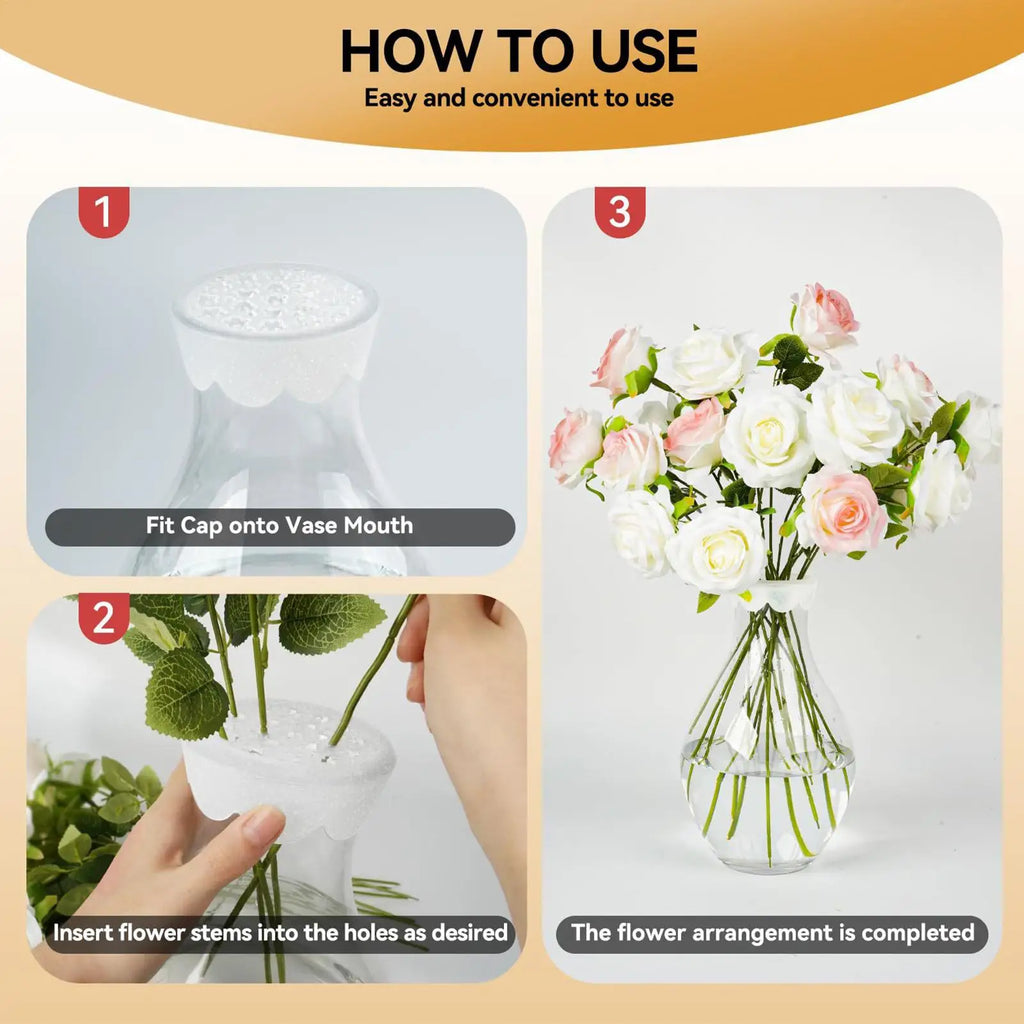 HOW TO USE
Easy and convenient to use

1
Fit Cap onto Vase Mouth

2
Insert flower stems into the holes as desired

3
The flower arrangement is completed