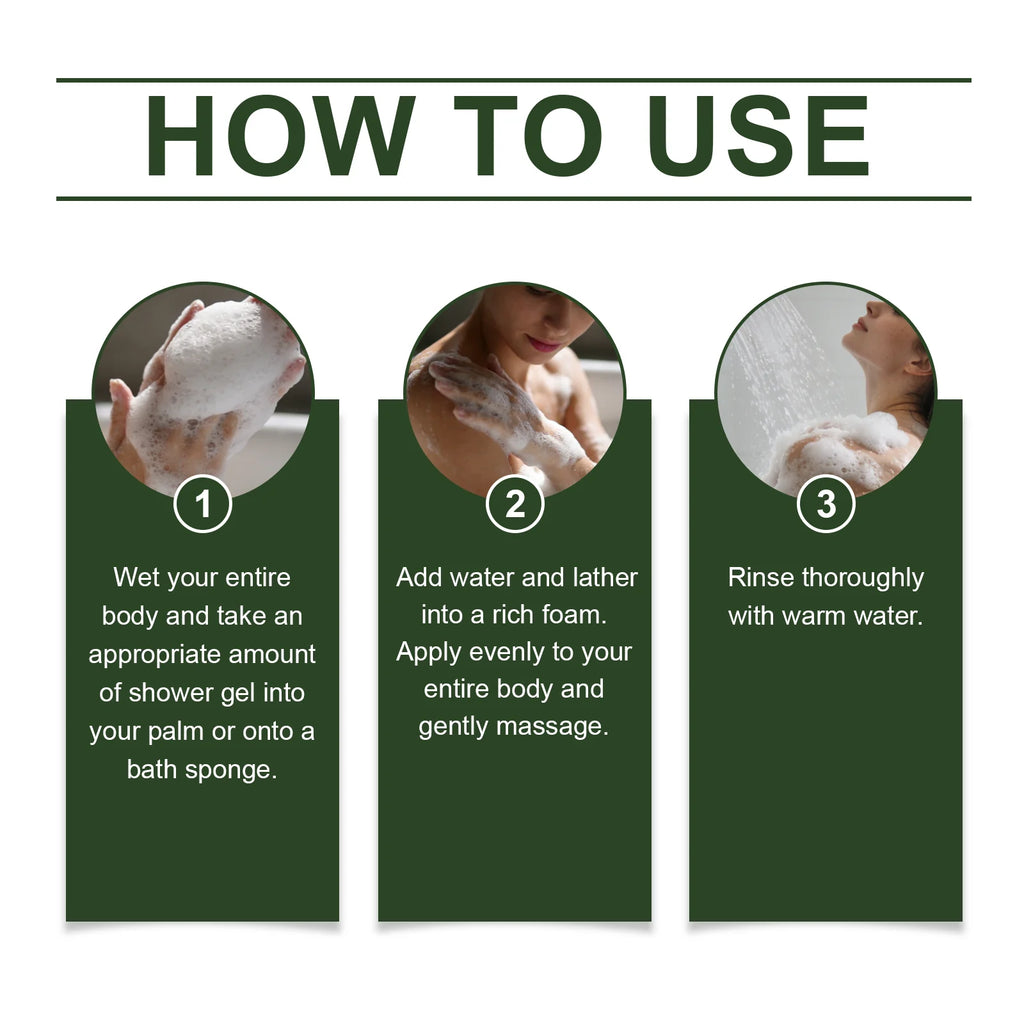 HOW TO USE

1

Wet your entire body and take an appropriate amount of shower gel into your palm or onto a bath sponge.

2

Add water and lather into a rich foam. Apply evenly to your entire body and gently massage.

3

Rinse thoroughly with warm water.