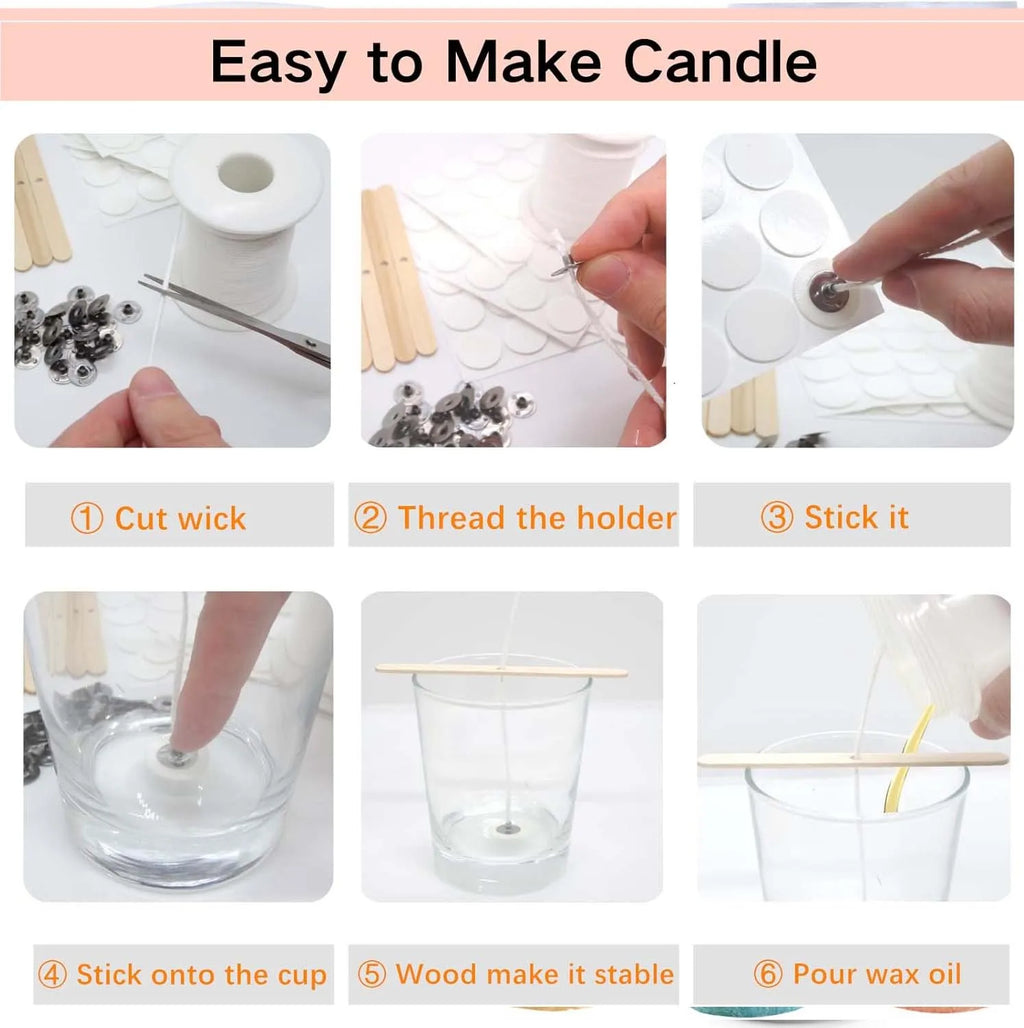 Easy to Make Candle

① Cut wick

② Thread the holder

③ Stick it

④ Stick onto the cup

⑤ Wood make it stable

⑥ Pour wax oil