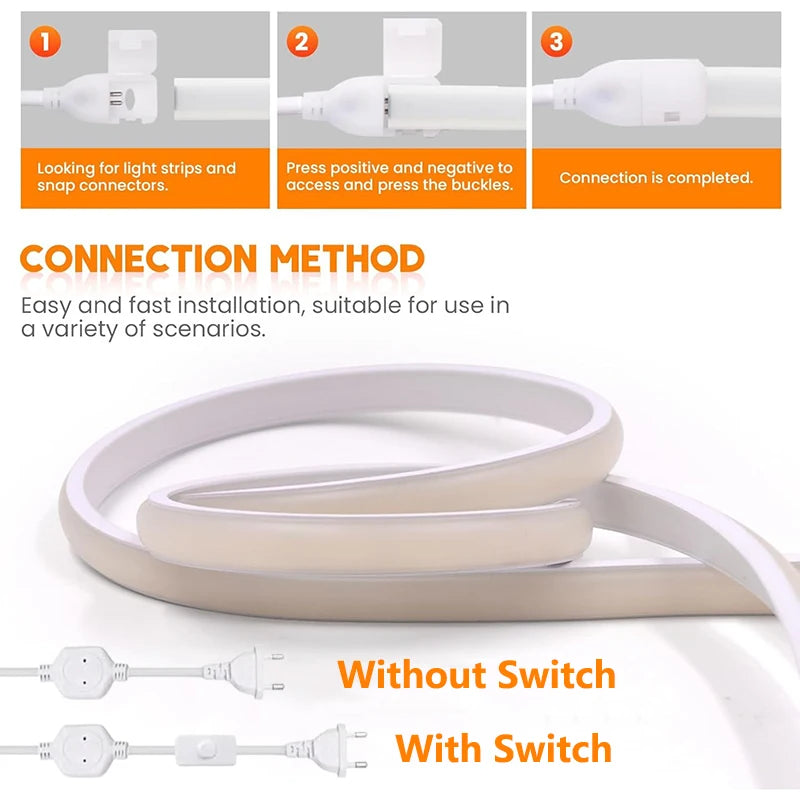 1

Looking for light strips and snap connectors.

2

Press positive and negative to access and press the buckles.

3

Connection is completed.

CONNECTION METHOD

Easy and fast installation, suitable for use in a variety of scenarios.

Without Switch

With Switch